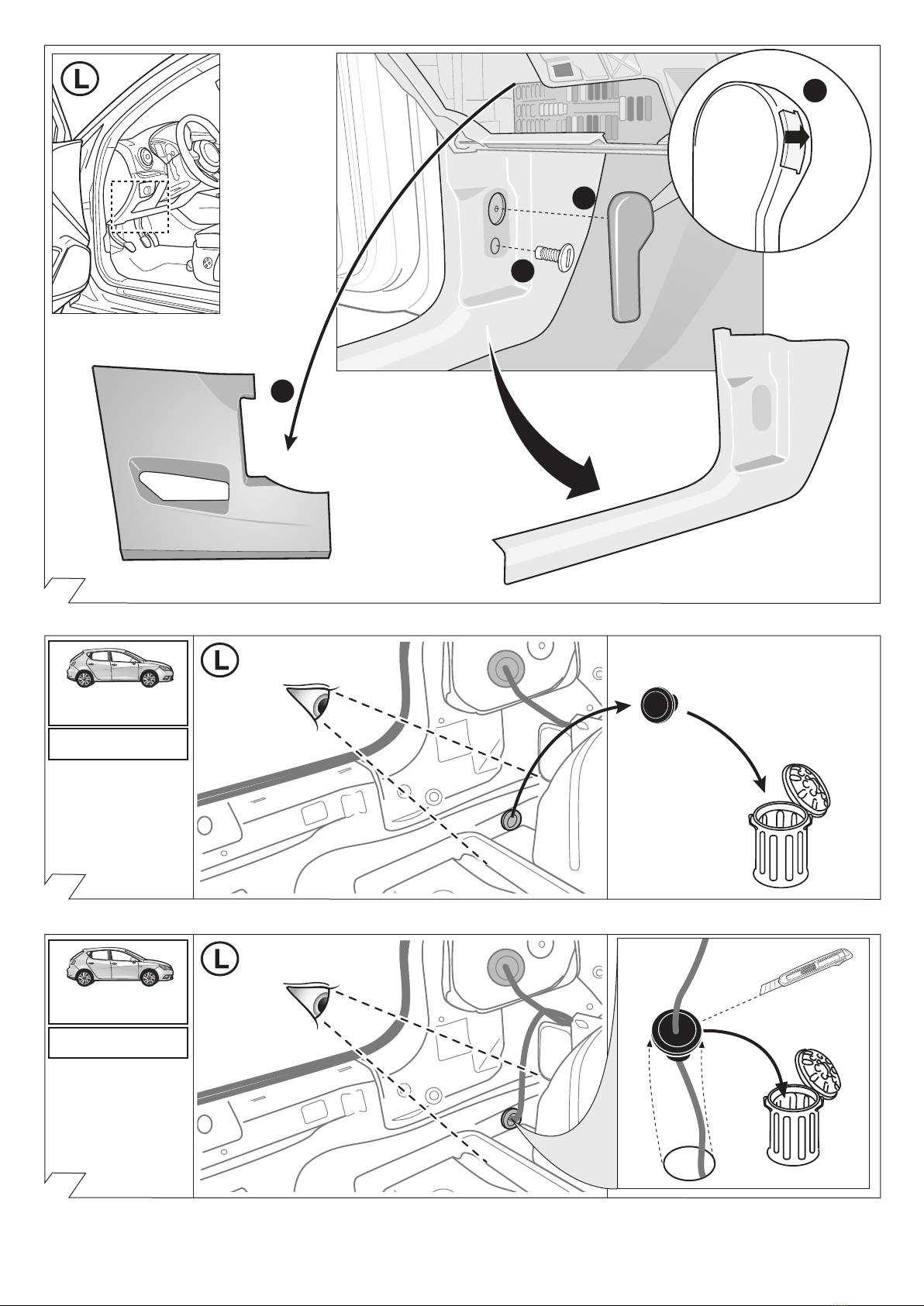 L

L

L