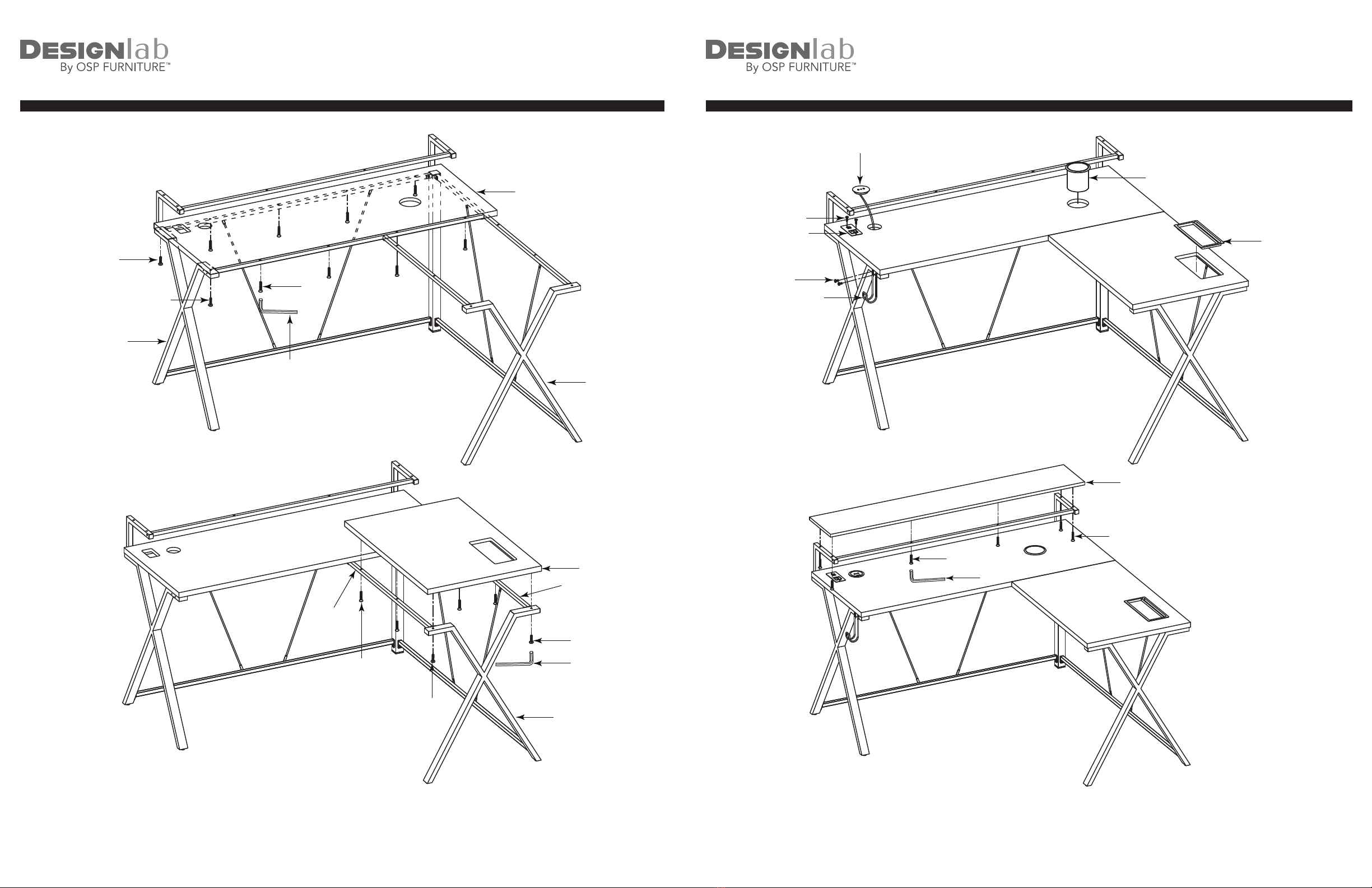 DESIGNlab
By OSP FURNITURE™

DESIGNlab
By OSP FURNITURE™