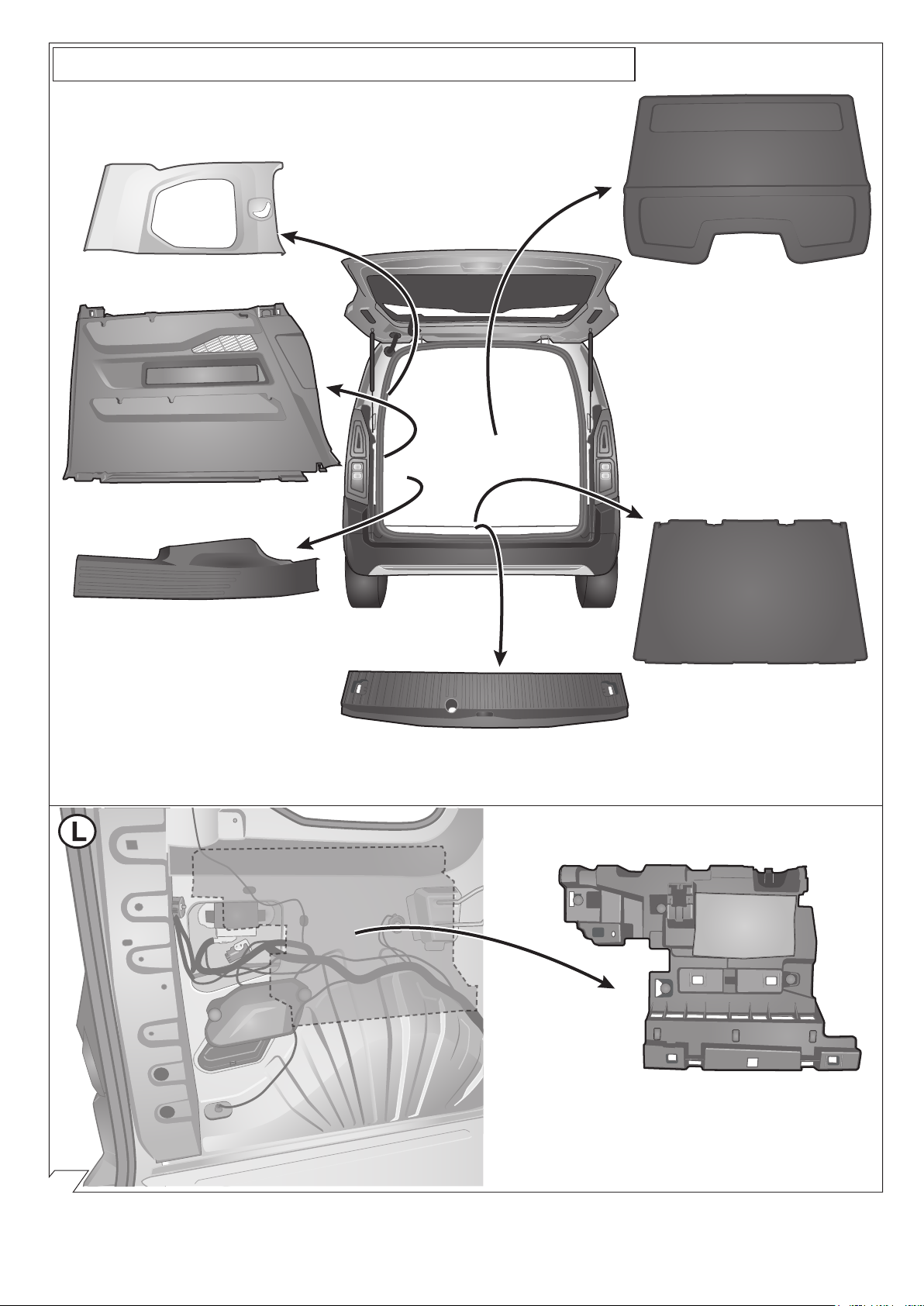 L