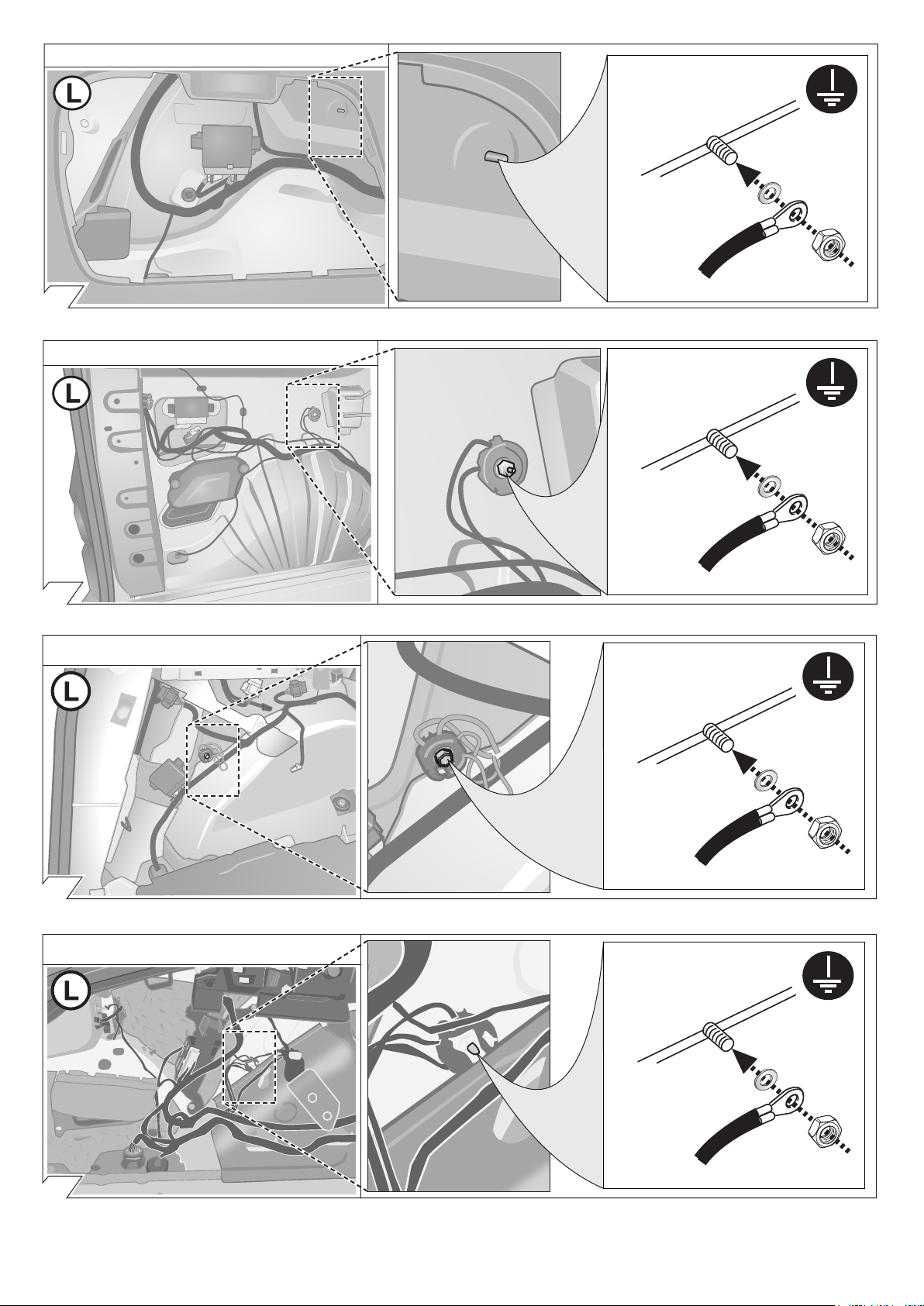 L

L

L

L