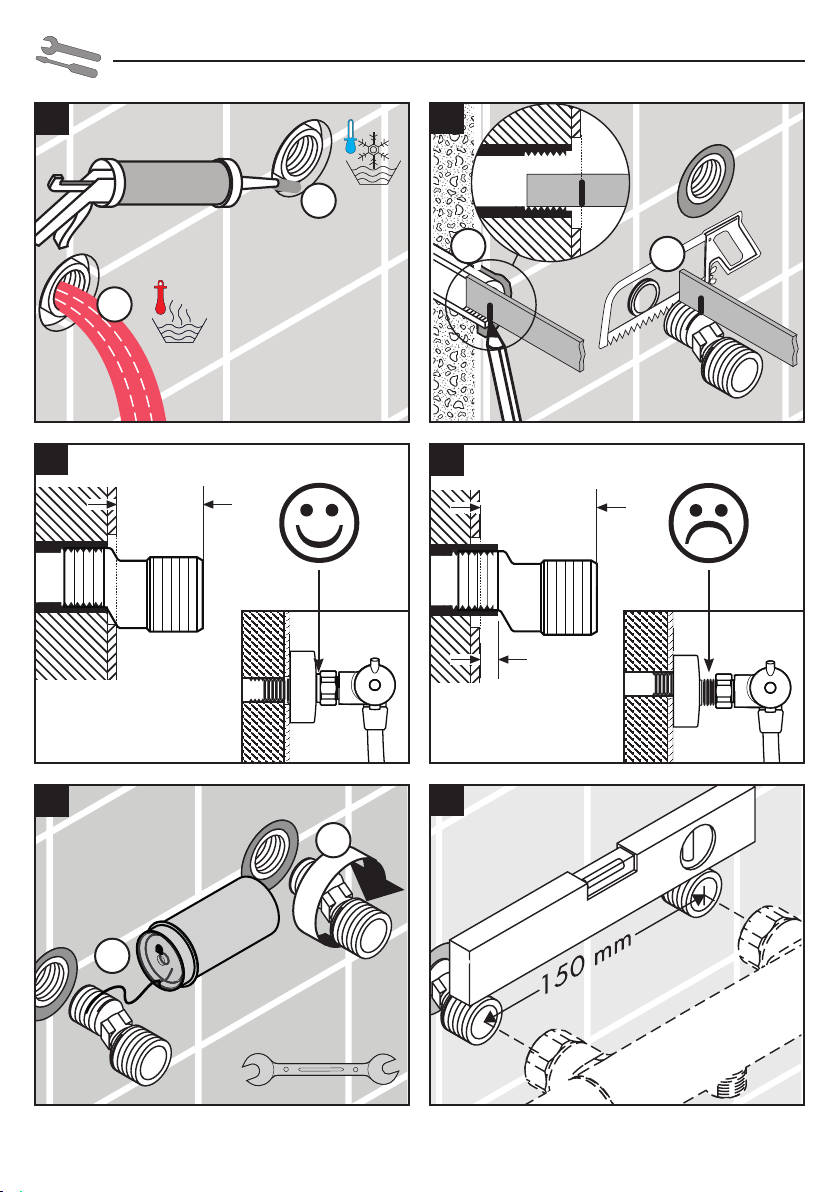 150 mm