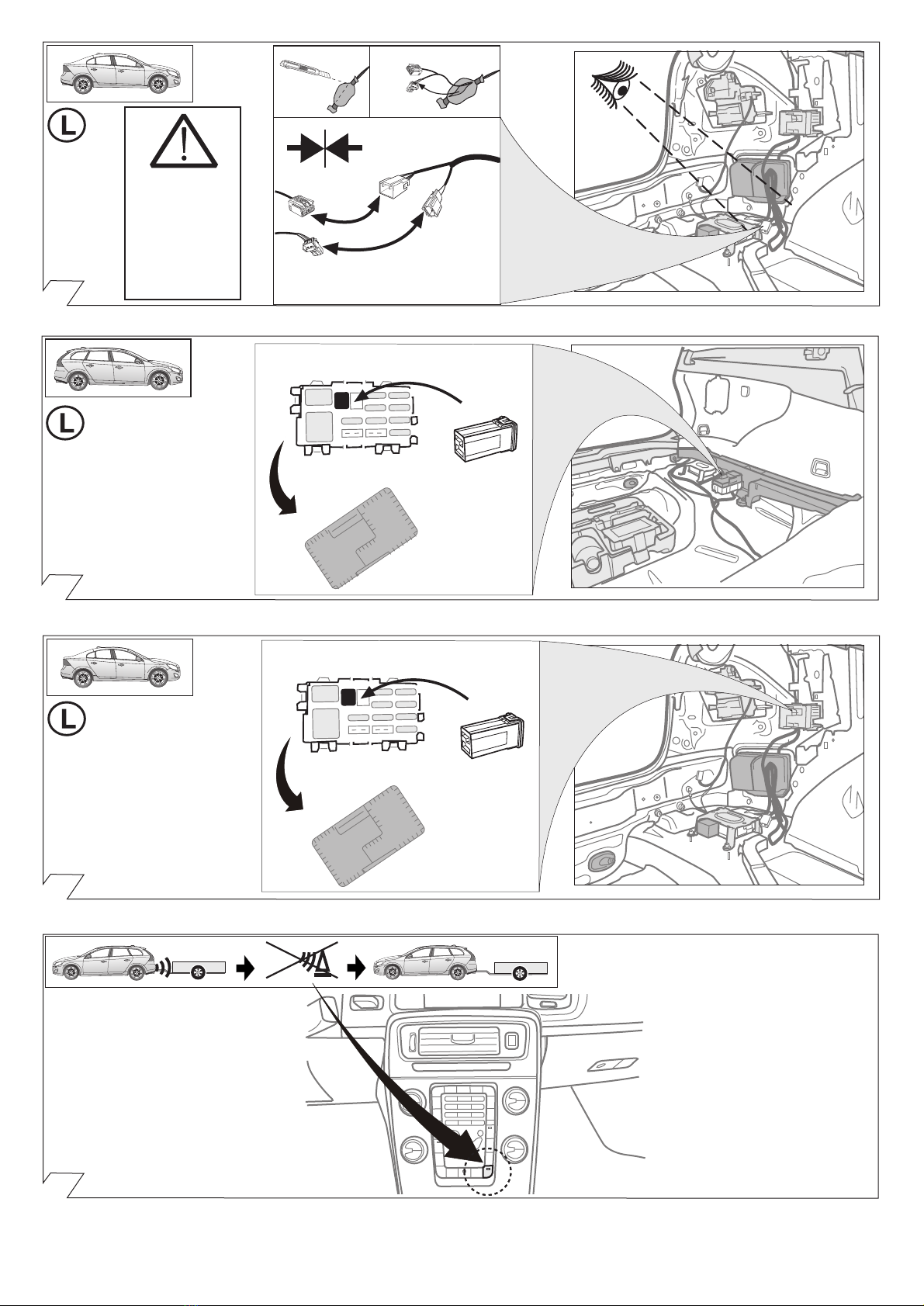 L

L

L