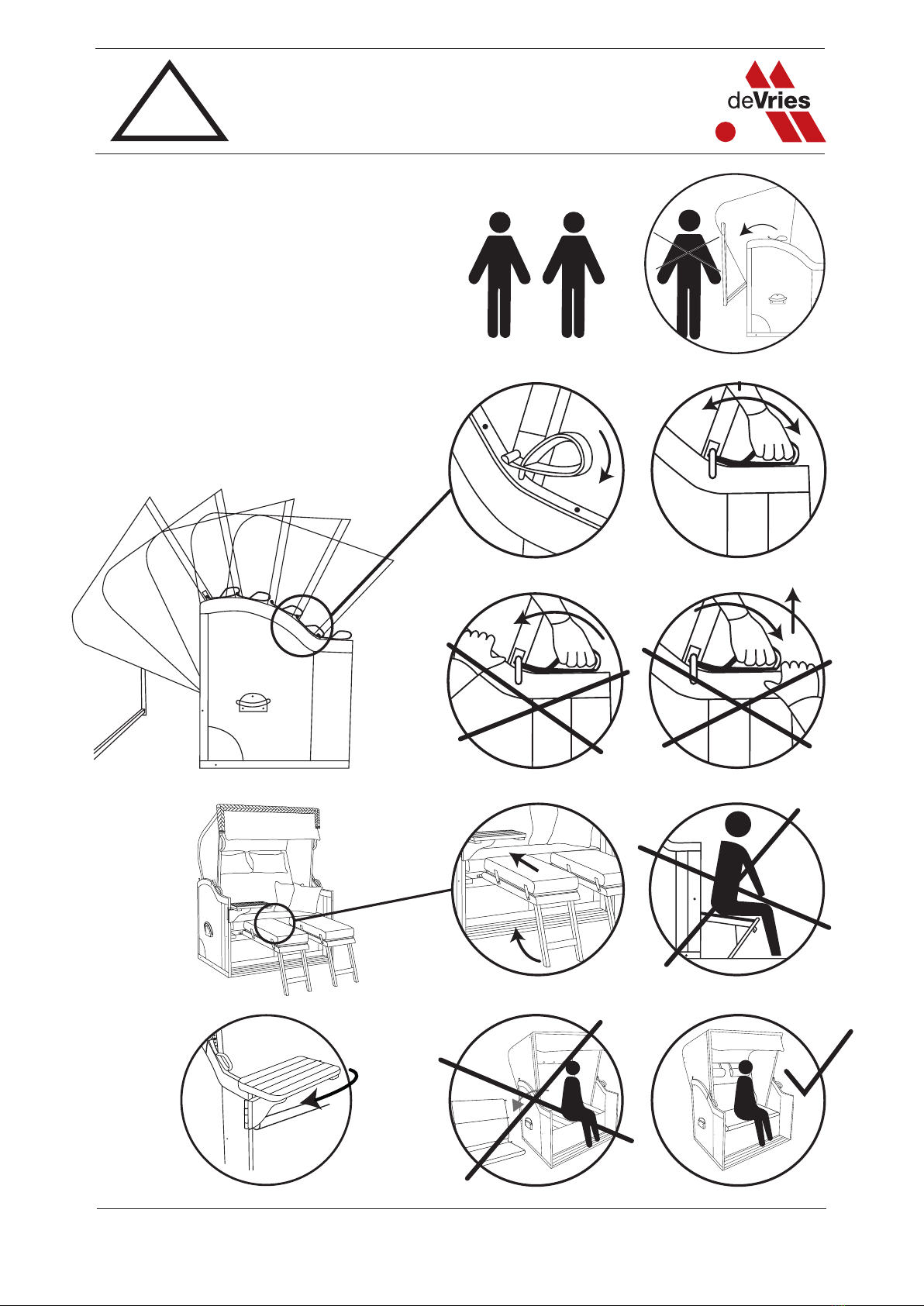 deVries