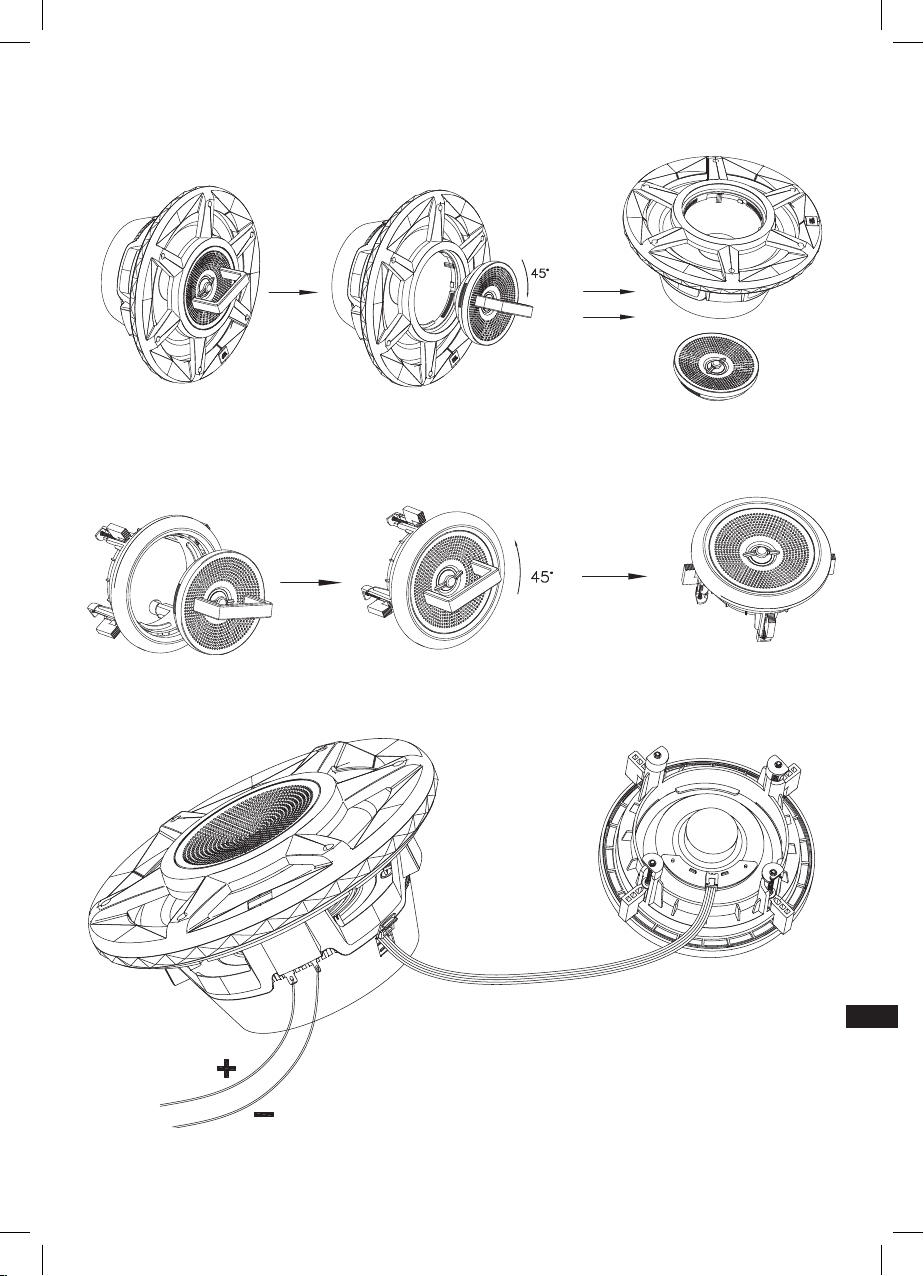 45°

45°

+

−