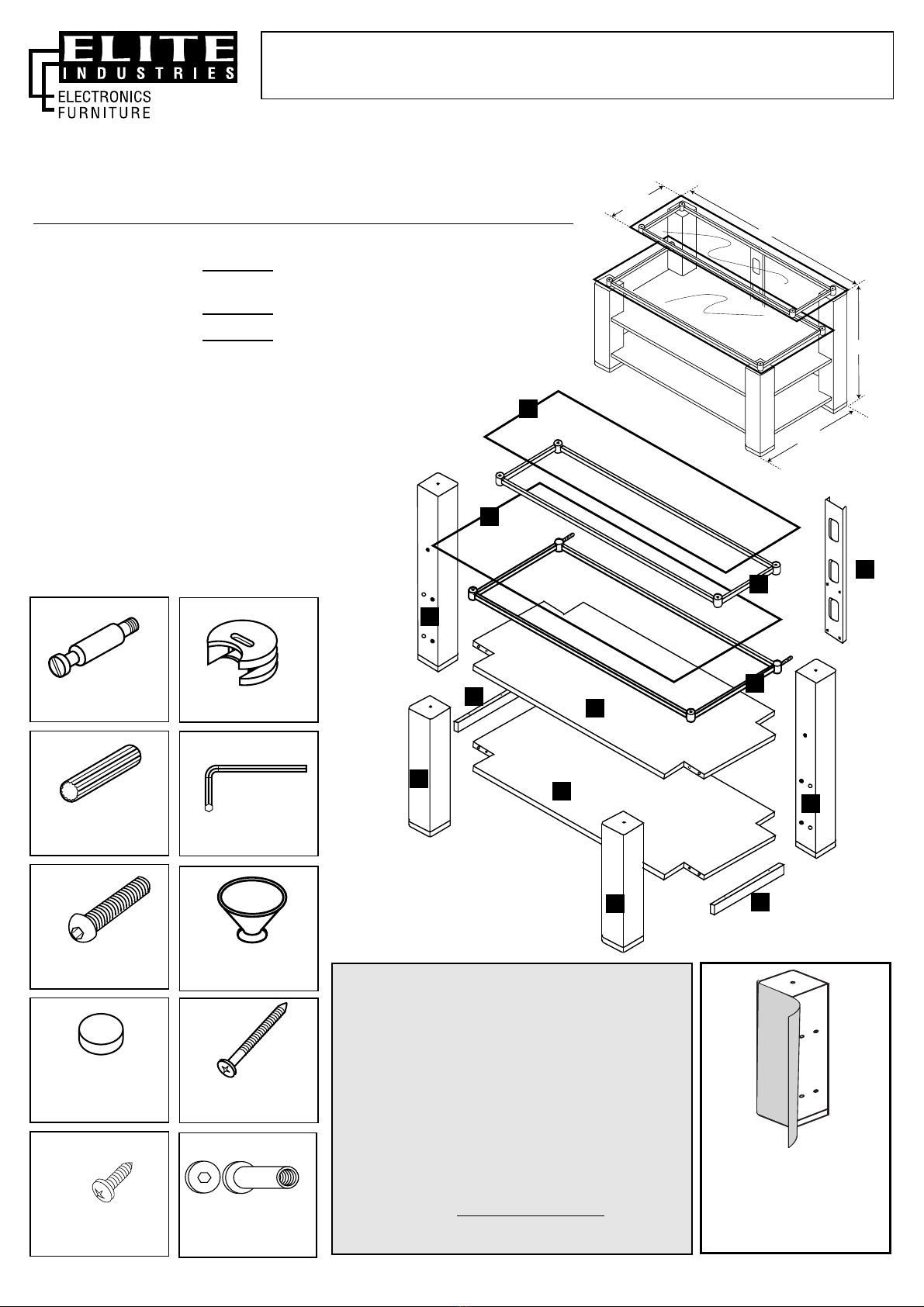 ELITE
INDUSTRIES
ELECTRONICS
FURNITURE