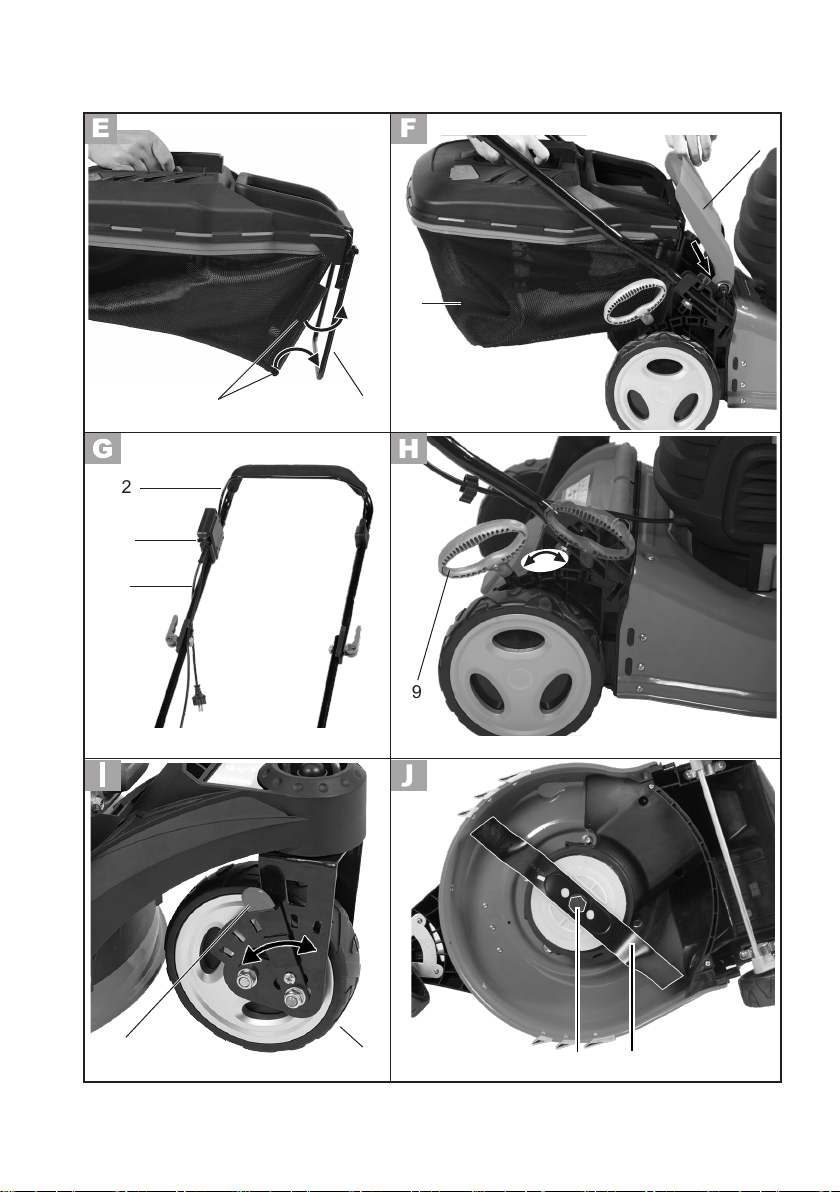 E

F

G

2

H

9

I

J