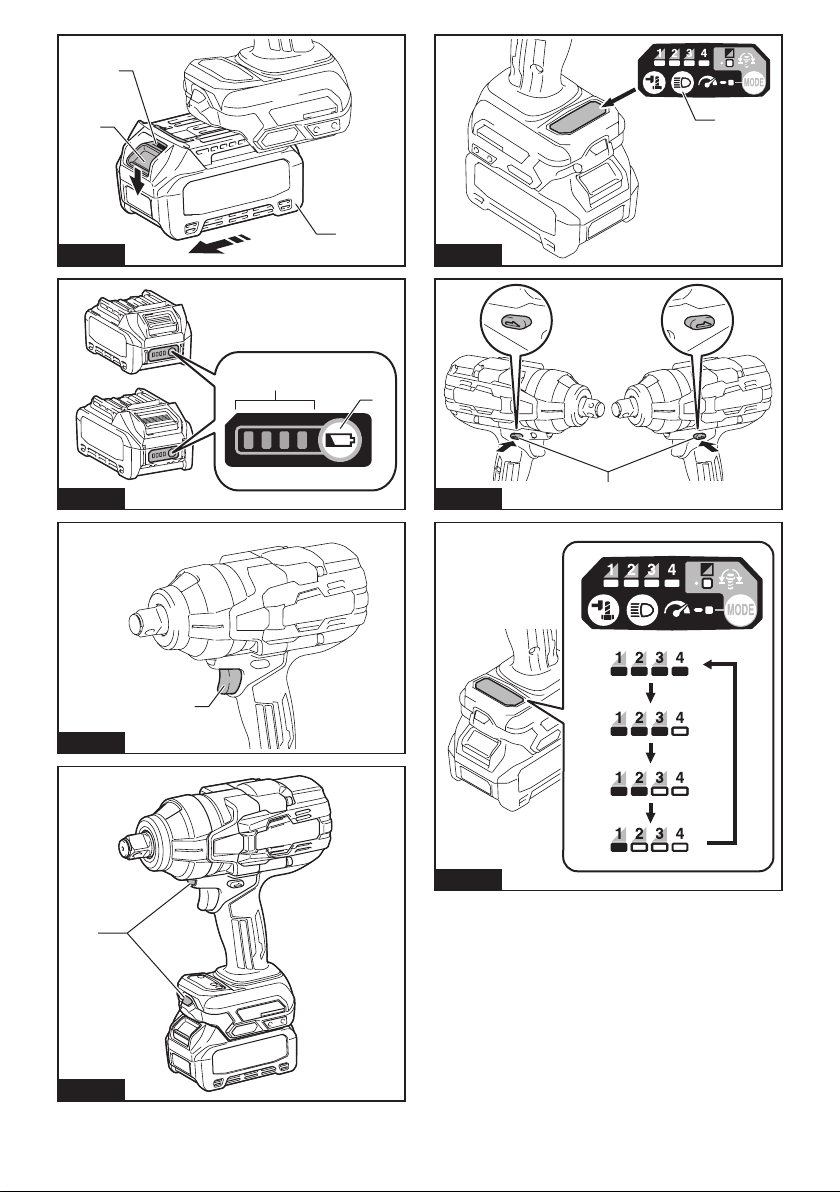 1 2 3 4

MODE

1 2 3 4

MODE

1 2 3 4

1 2 3 4

1 2 3 4

1 2 3 4