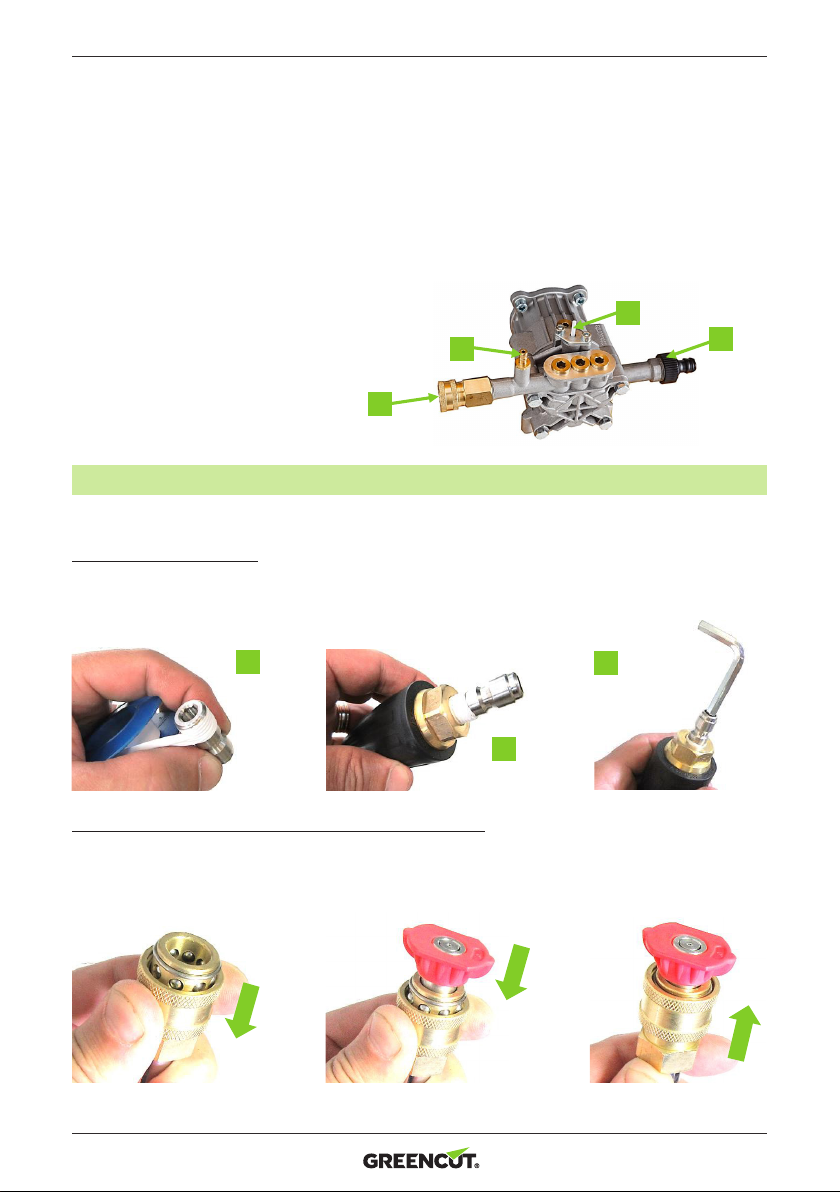 GREENCUT®