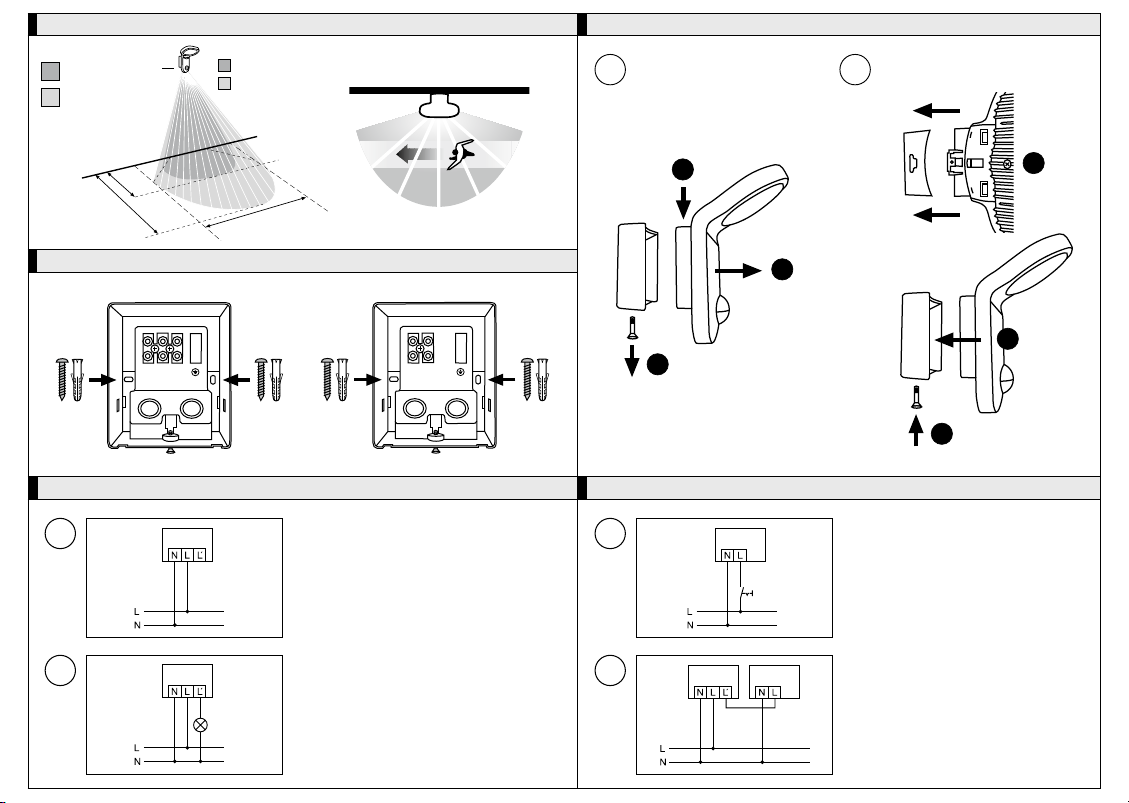 N L L'

L
N

N L L'

L
N

N L

L
N

N L L'    N L

L
N