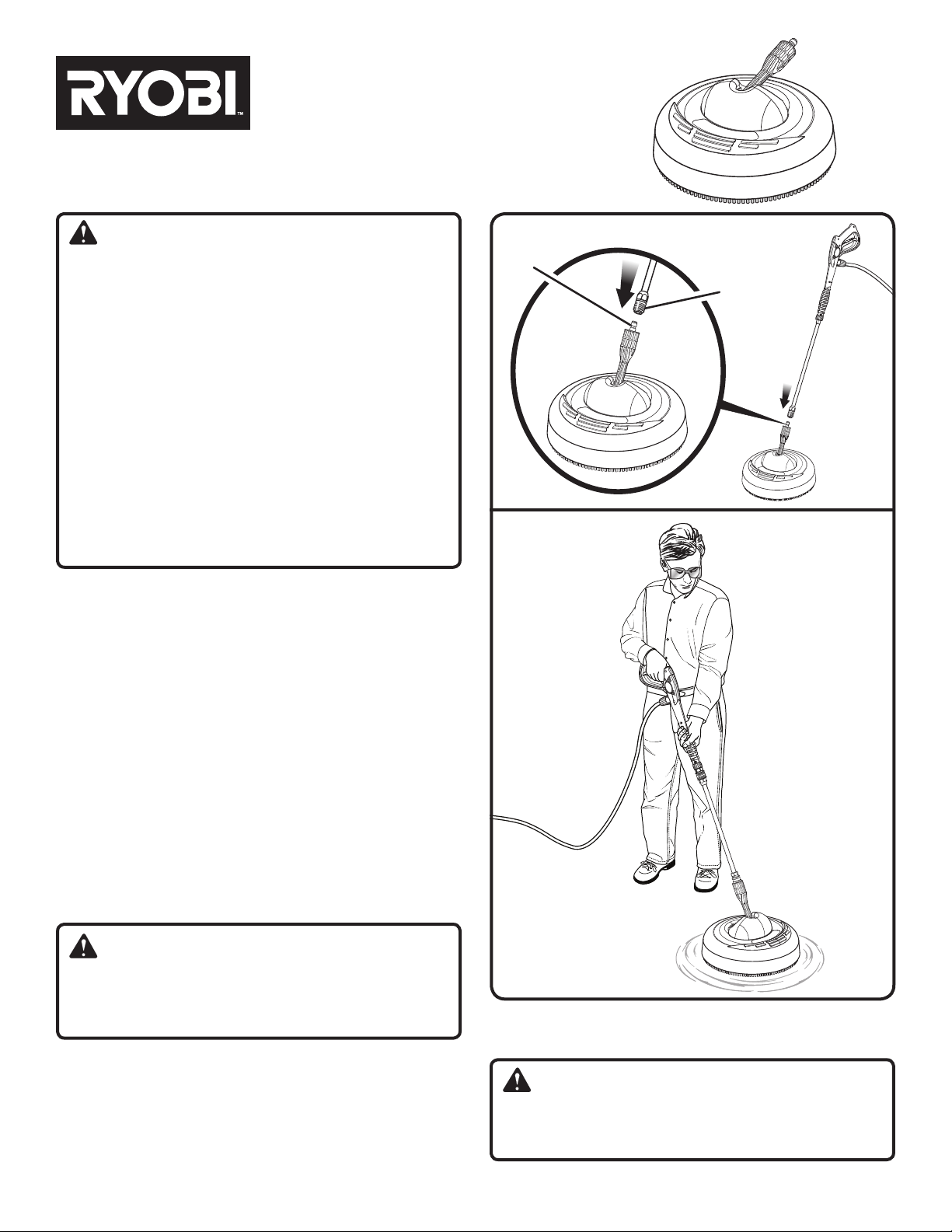 RYOBI™