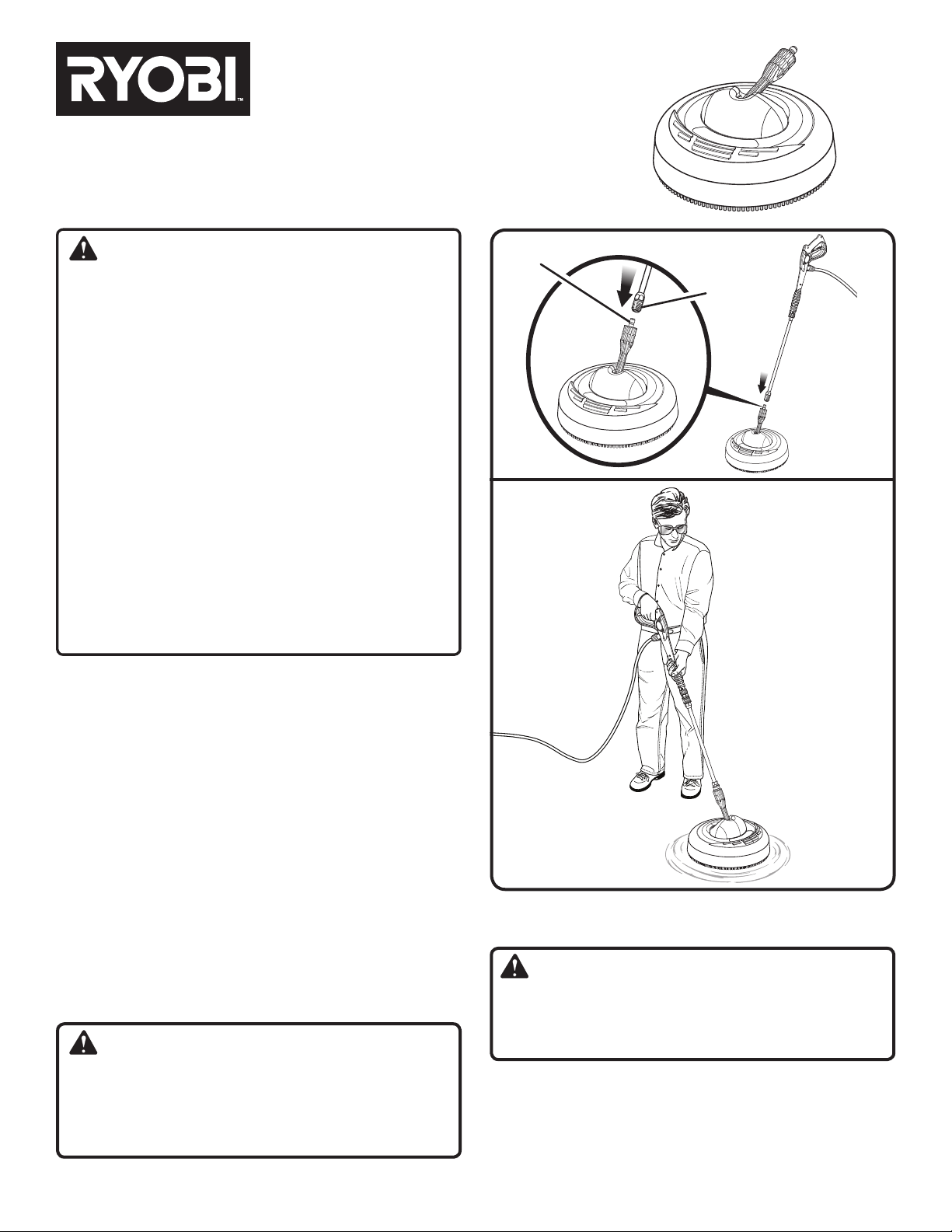 RYOBI™