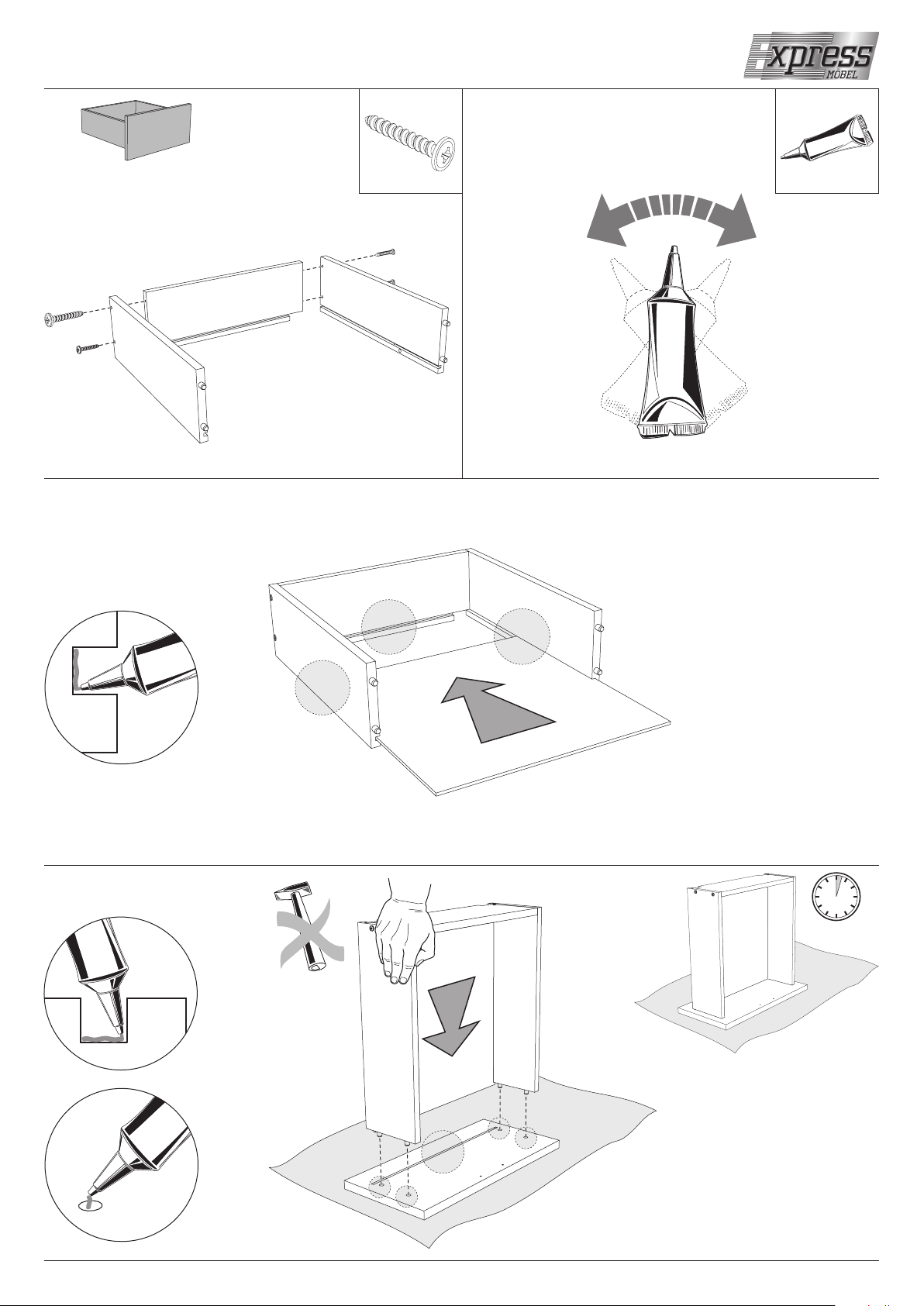 Express
MÖBEL