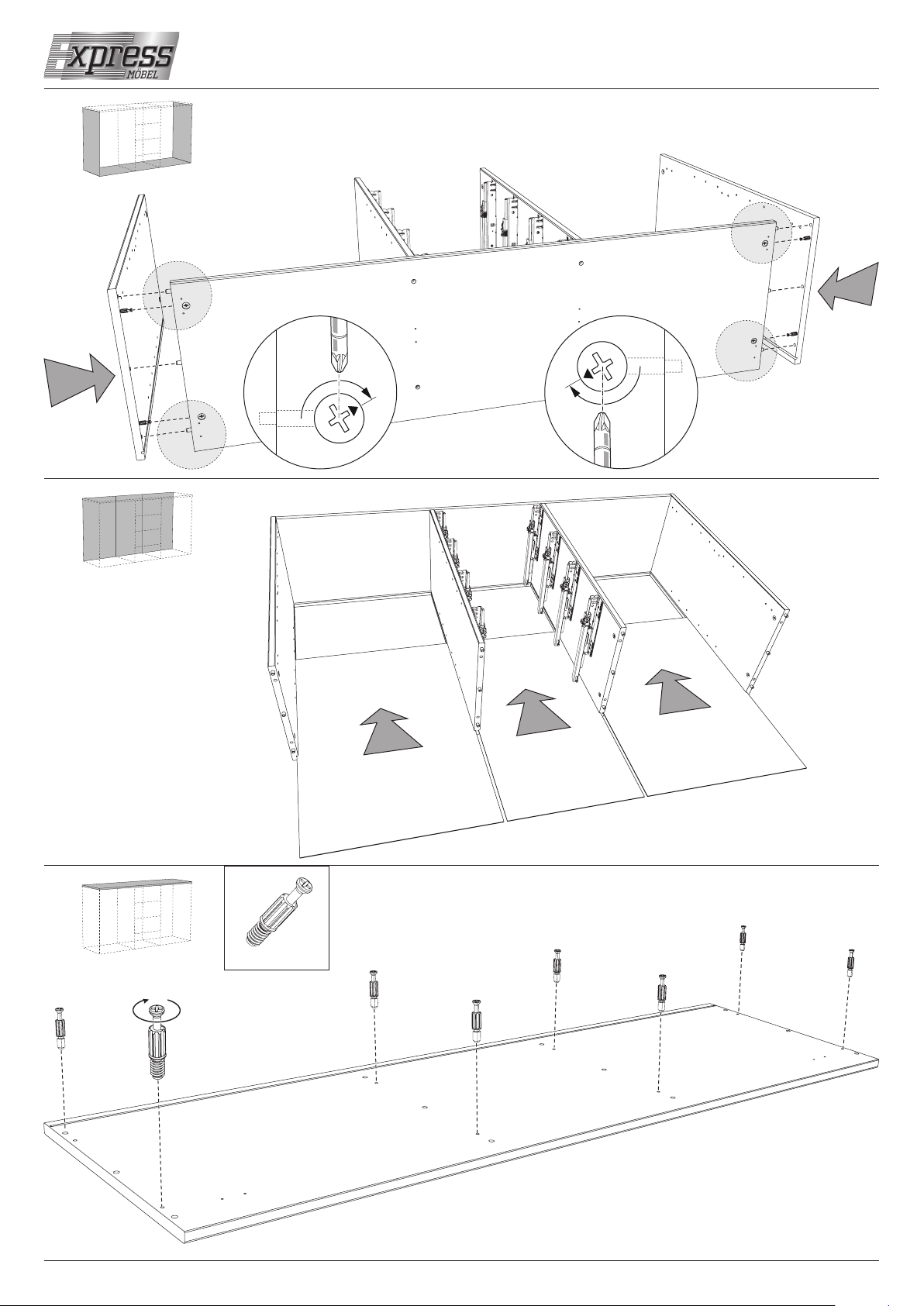 Express MÖBEL