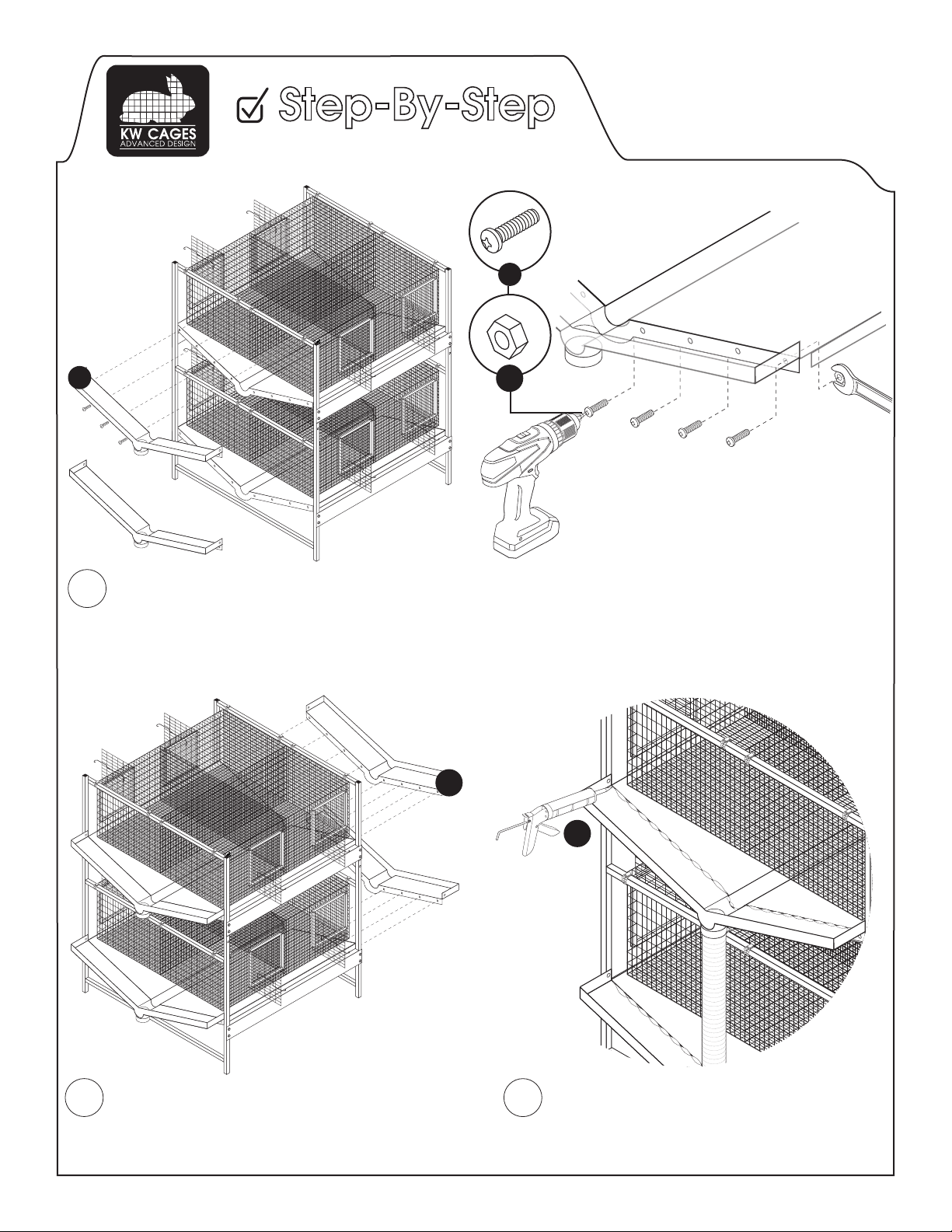 KW CAGES
ADVANCED DESIGN

Step-By-Step