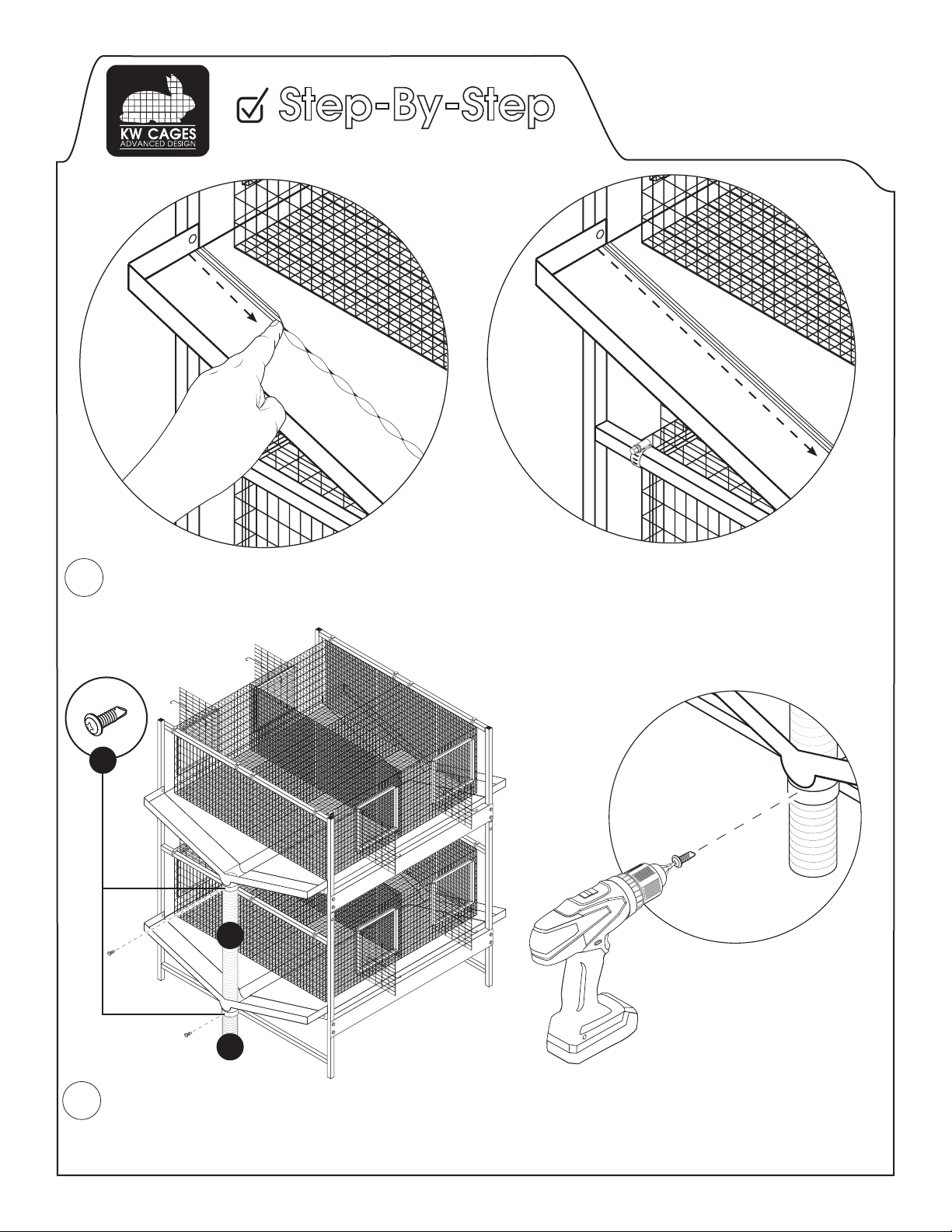 KW CAGES
ADVANCED DESIGN

Step-By-Step