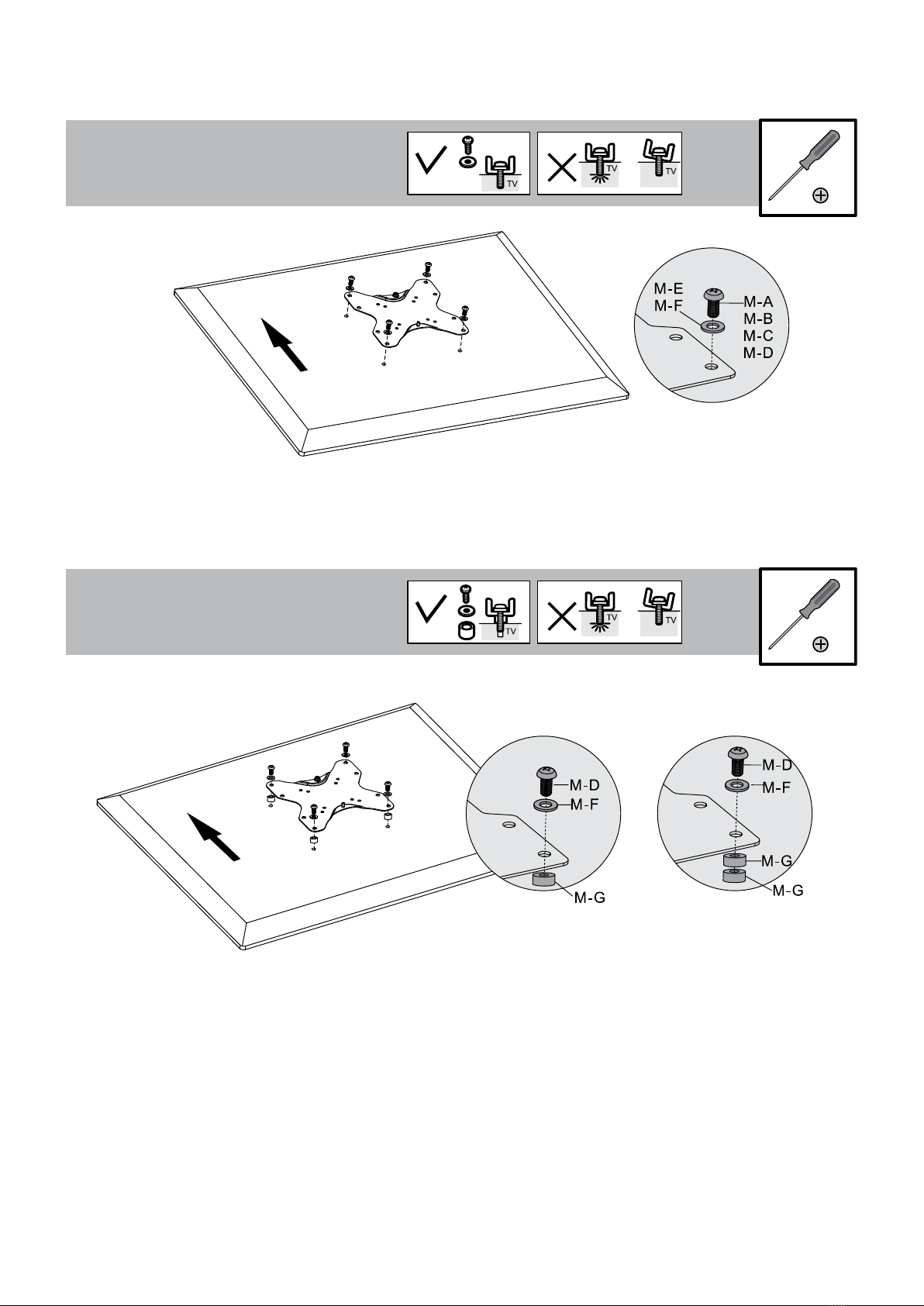 TV

TV

TV

M-E
M-F
M-A
M-B
M-C
M-D

TV

TV

TV

M-D
M-F
M-G

M-D
M-F
M-G
M-G