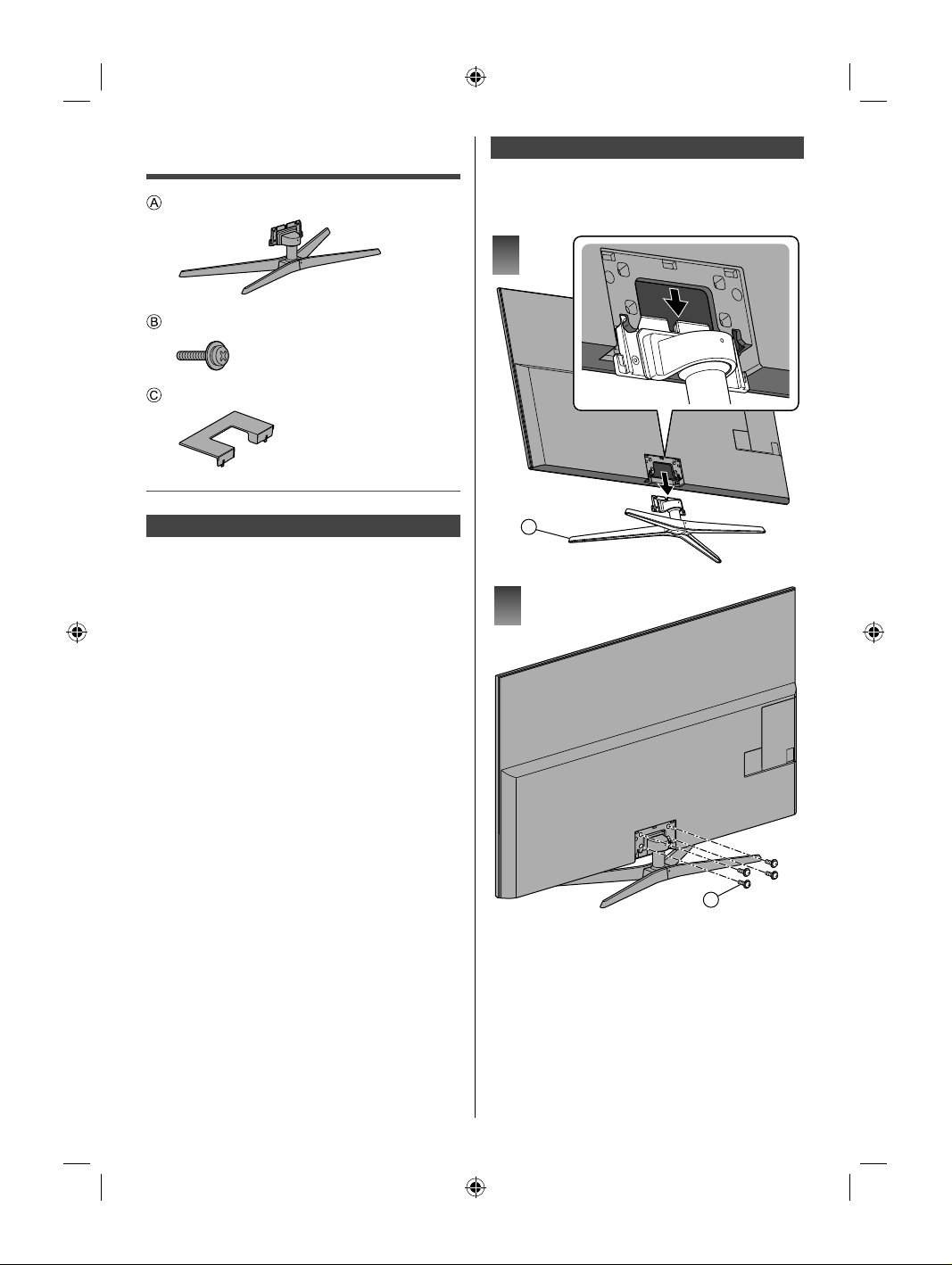 Ⓐ

Ⓑ

Ⓒ