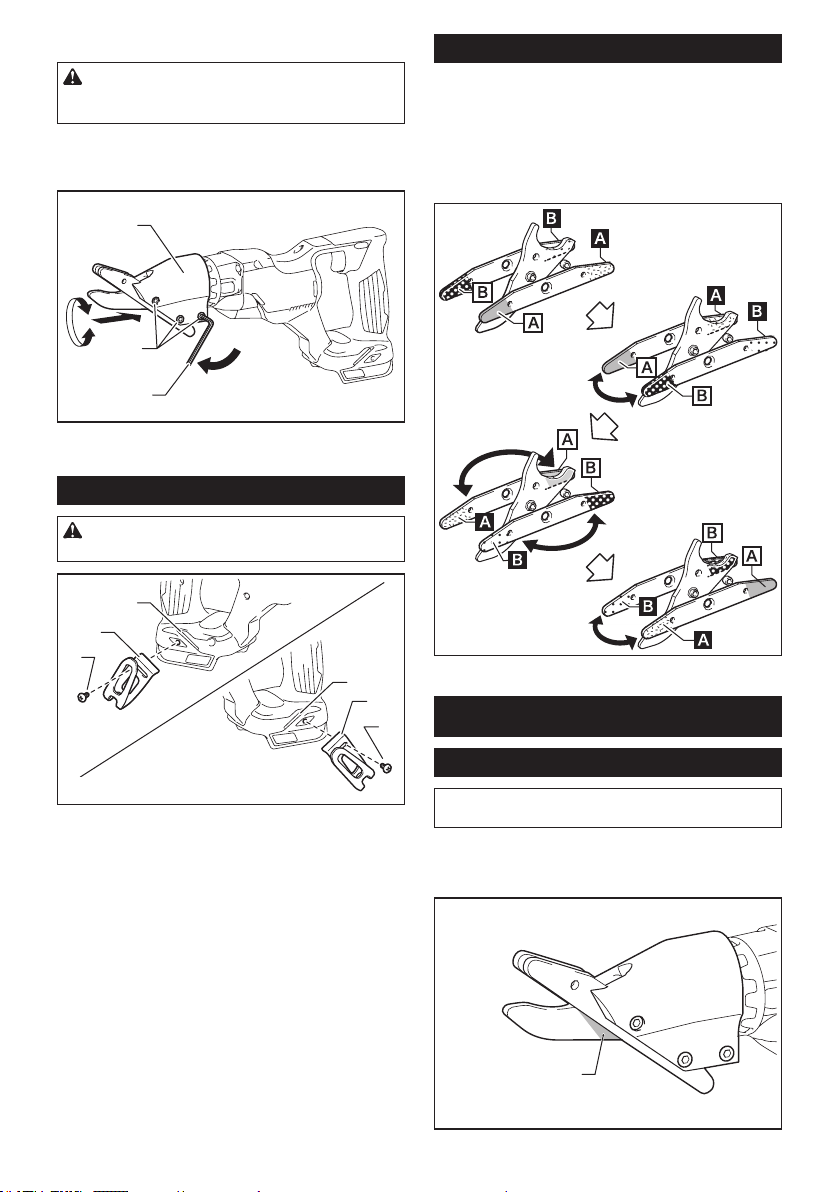 B
A
B
A
A
B
A
B
A
B
A
B
B
A
B
A