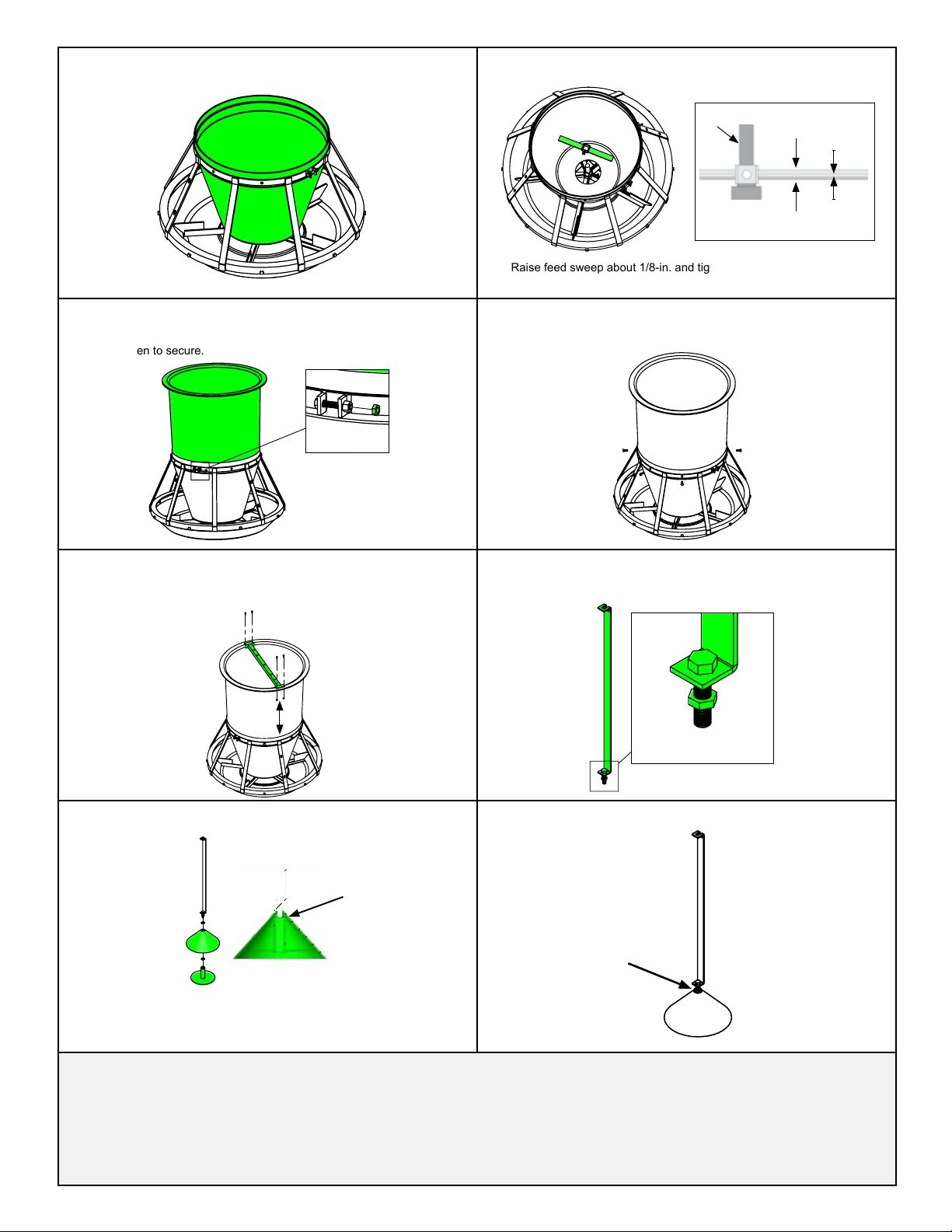 Raise feed sweep about 1/8-in. and tig

en to secure.