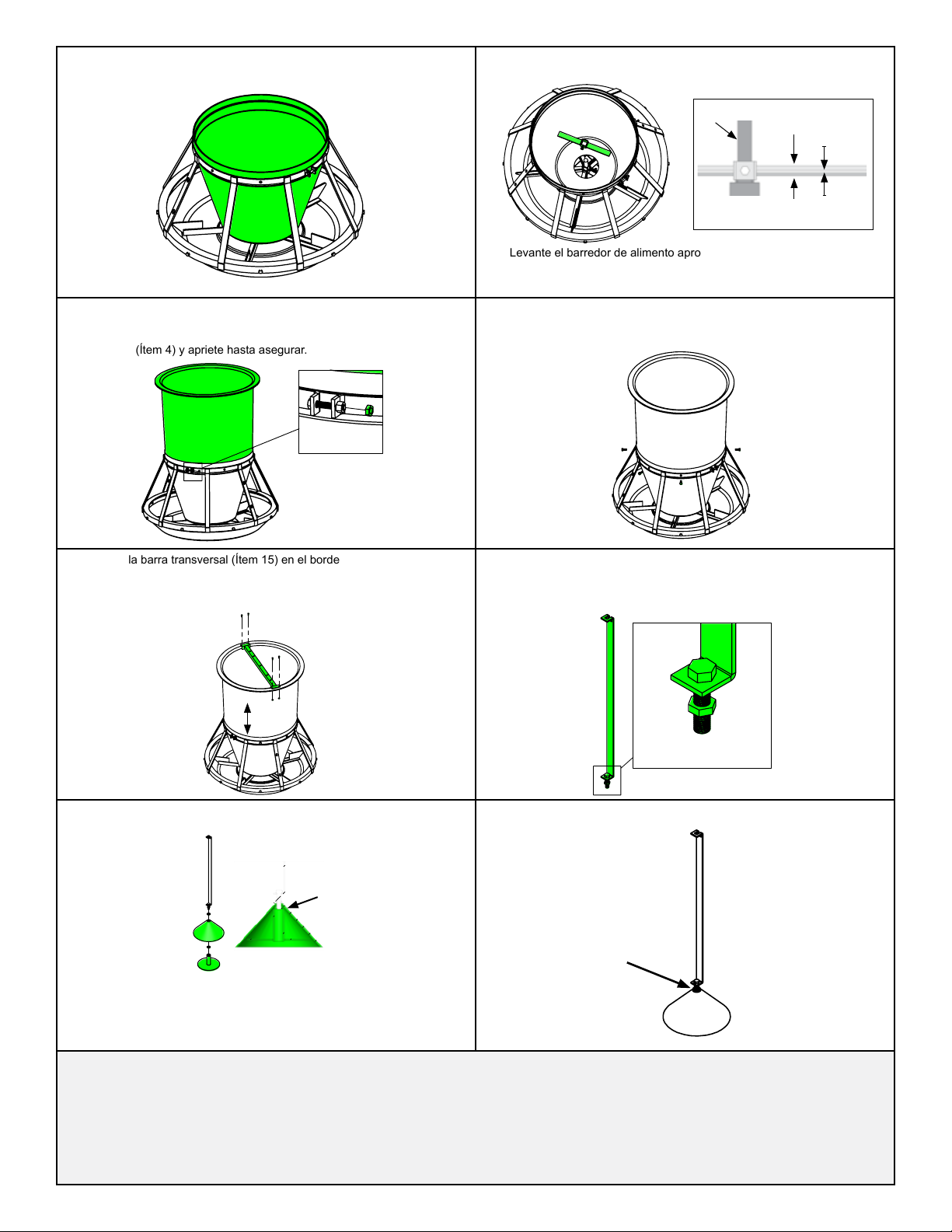 Levante el barredor de alimento apro

(Ítem 4) y apriete hasta asegurar.

la barra transversal (Ítem 15) en el borde