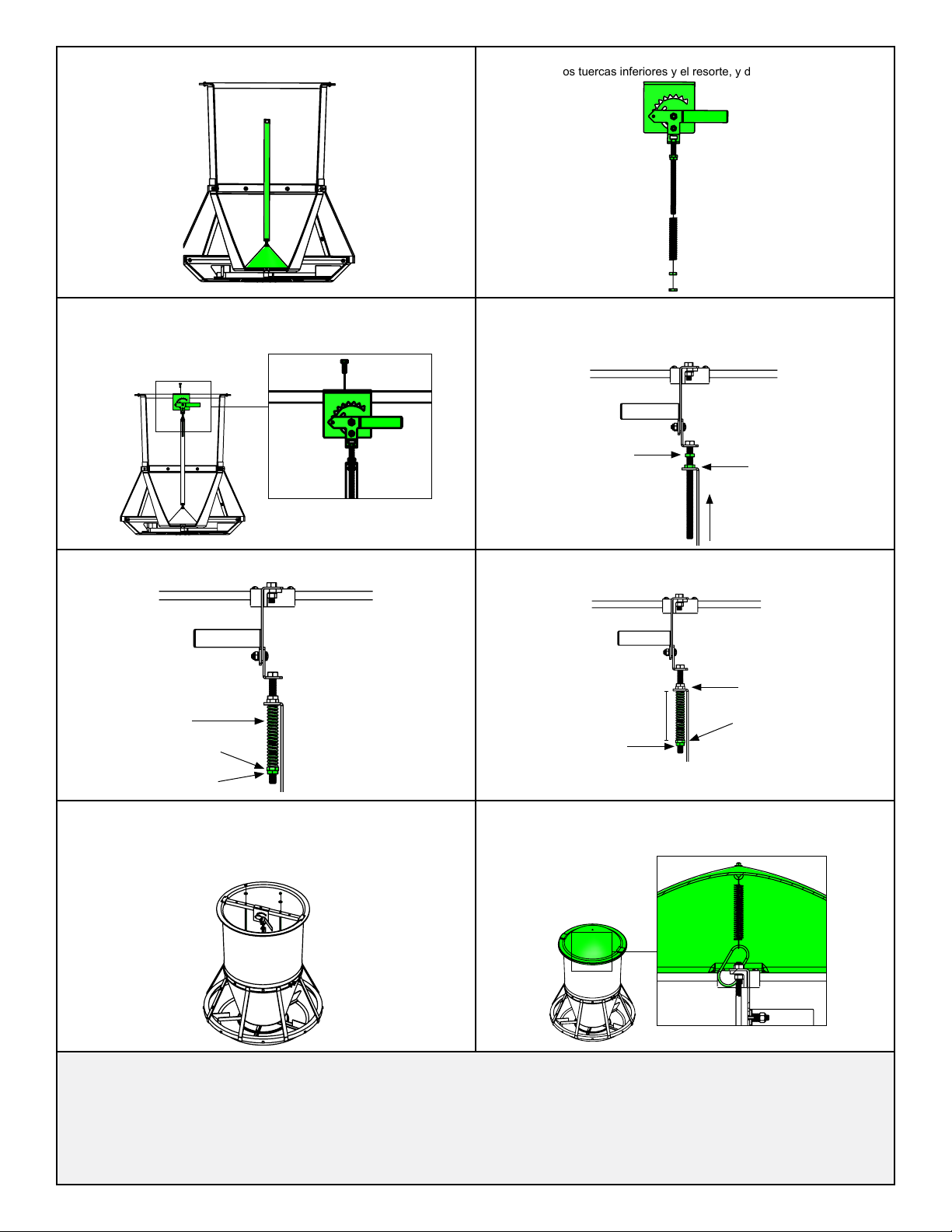 os tuercas inferiores y el resorte, y d