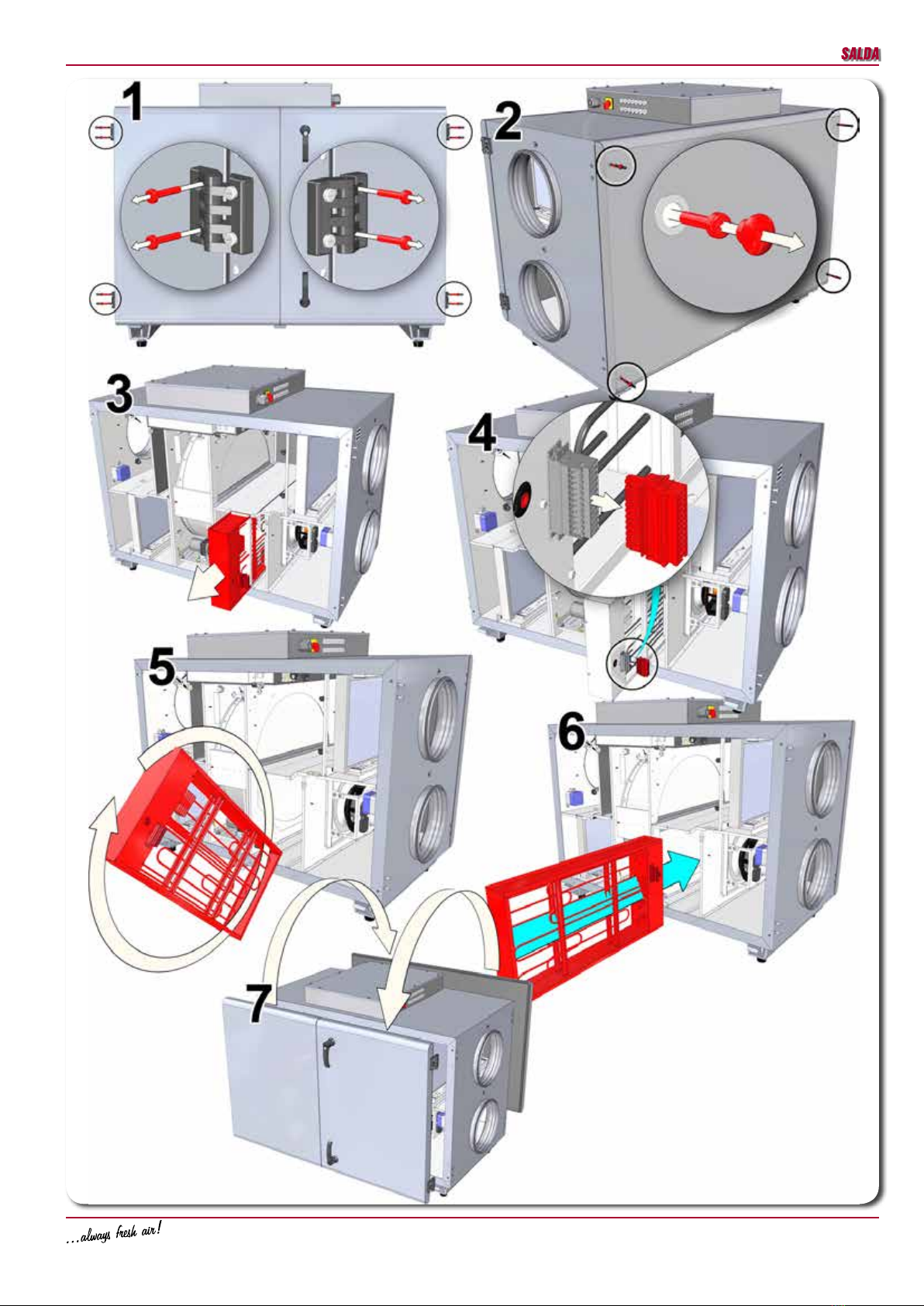 SALDA

1

2

3

4

5

6

7

...always fresh air!