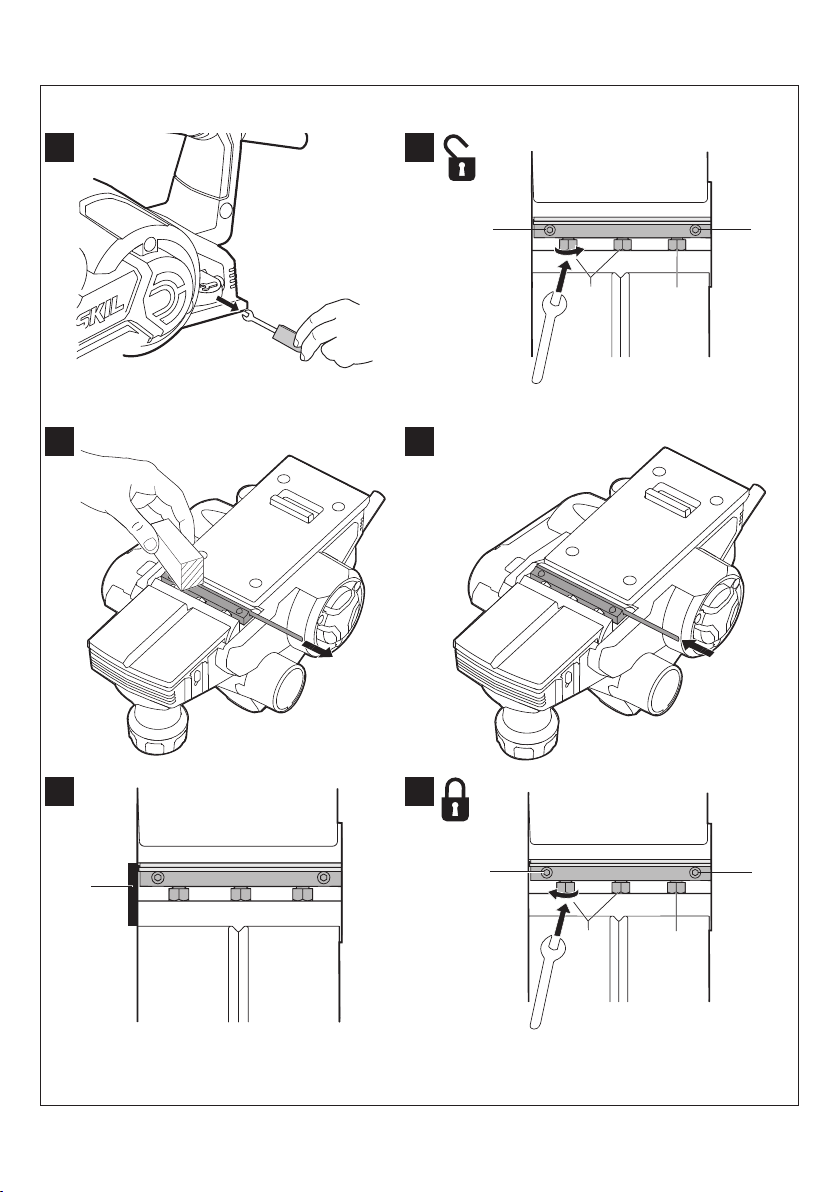 SKIL