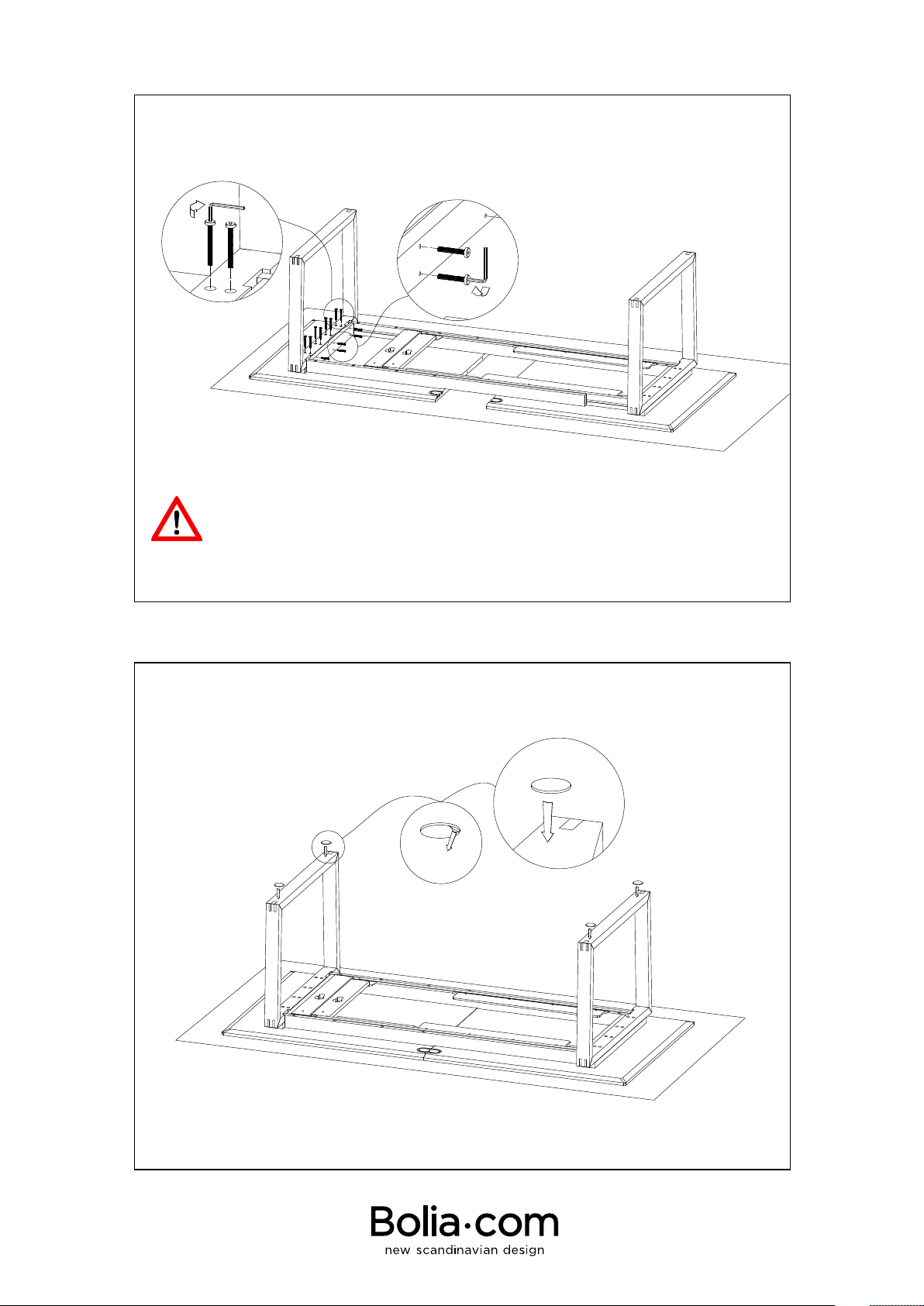 Bolia·com
new scandinavian design