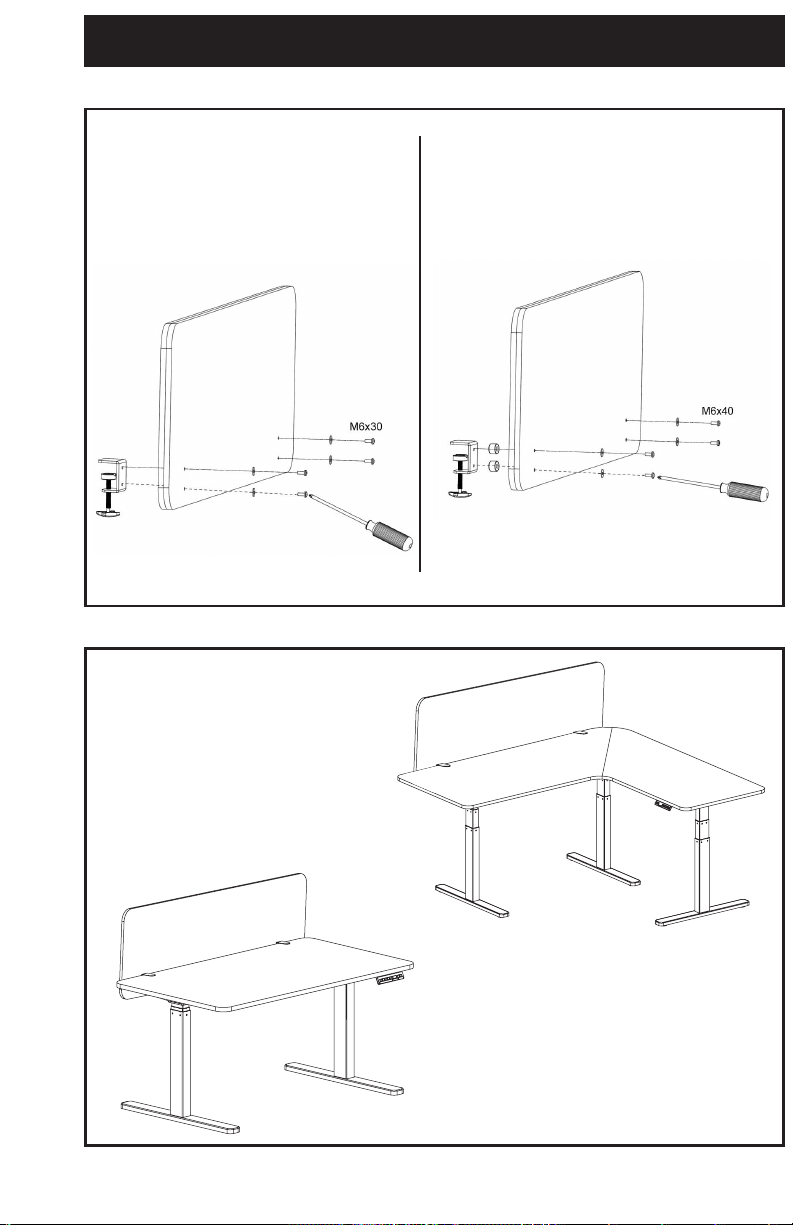 M6x30

M6x40