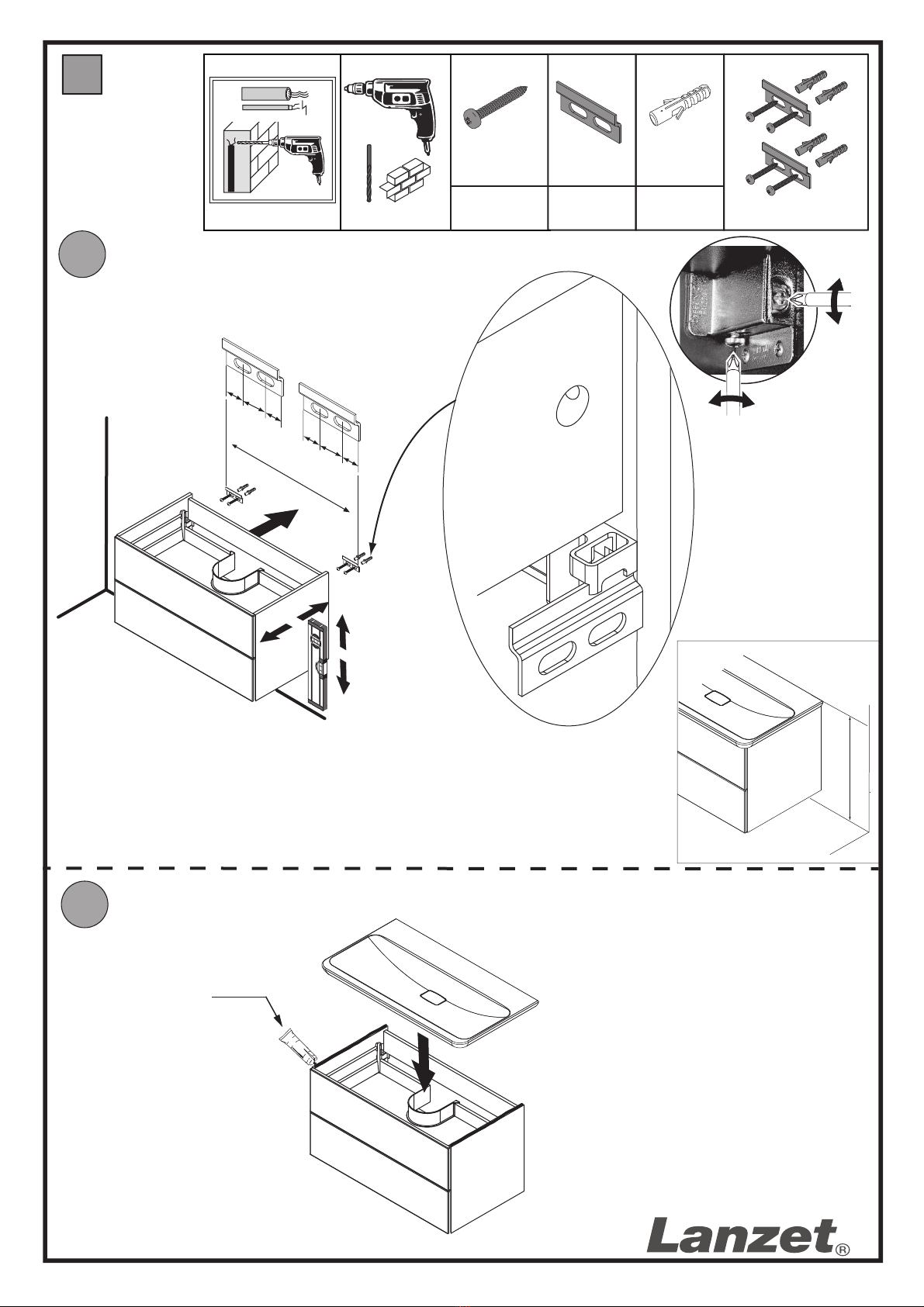 Lanzet®