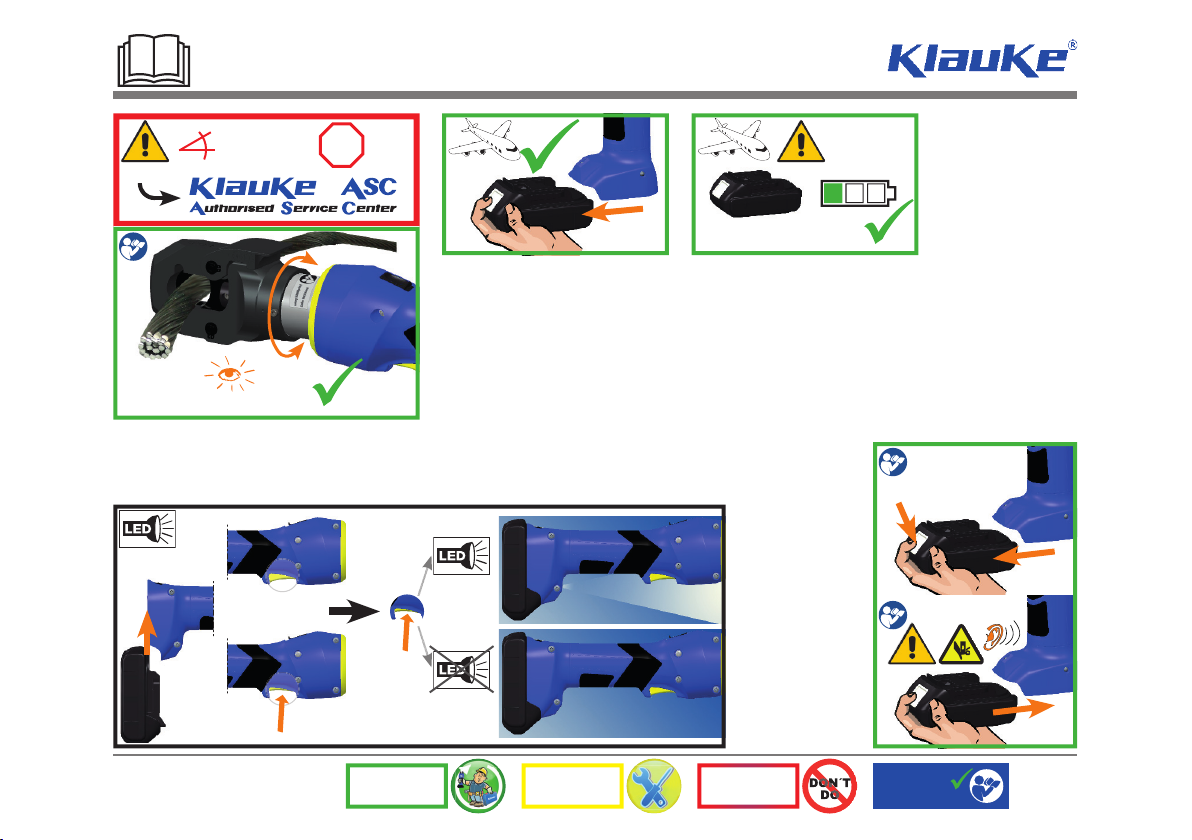 Klauke®

Klauke ASC
Authorised Service Center

LED

LED

LED

DON'T DO