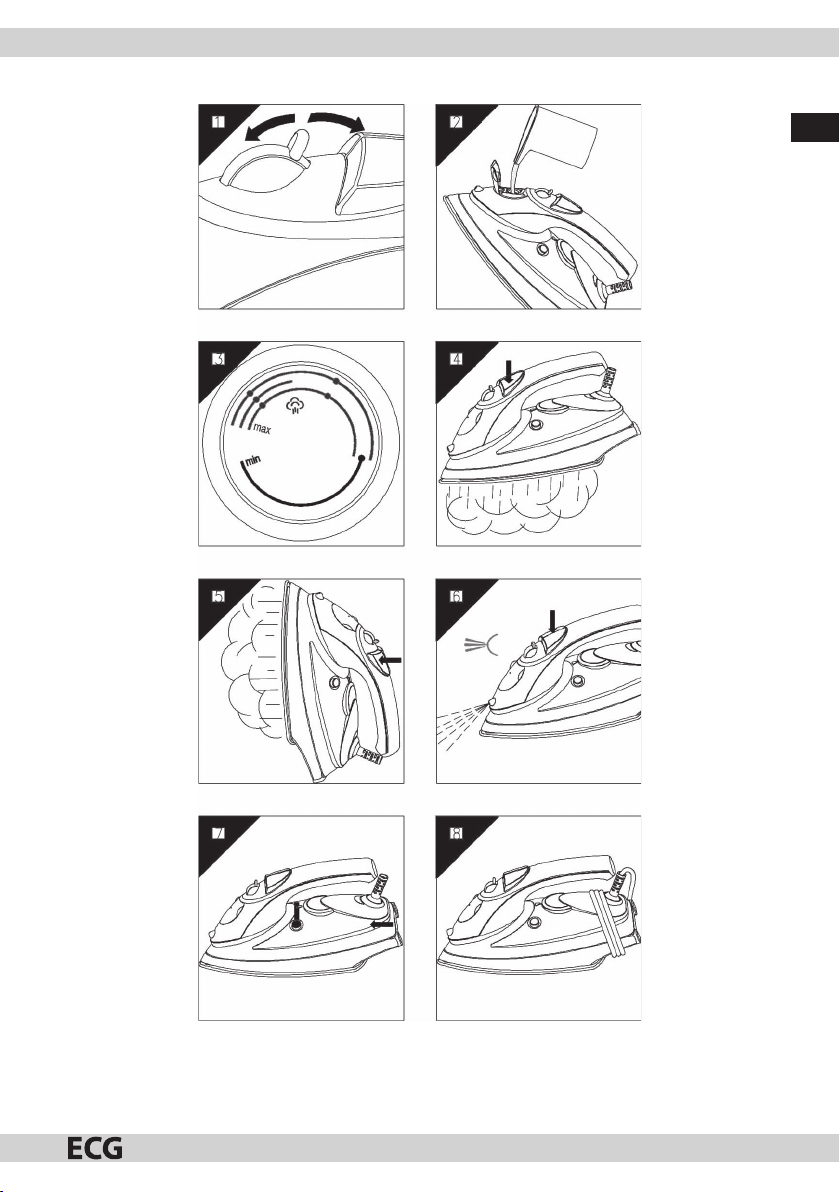 1
2
3
max
min
4
5
6
7
8
ECG