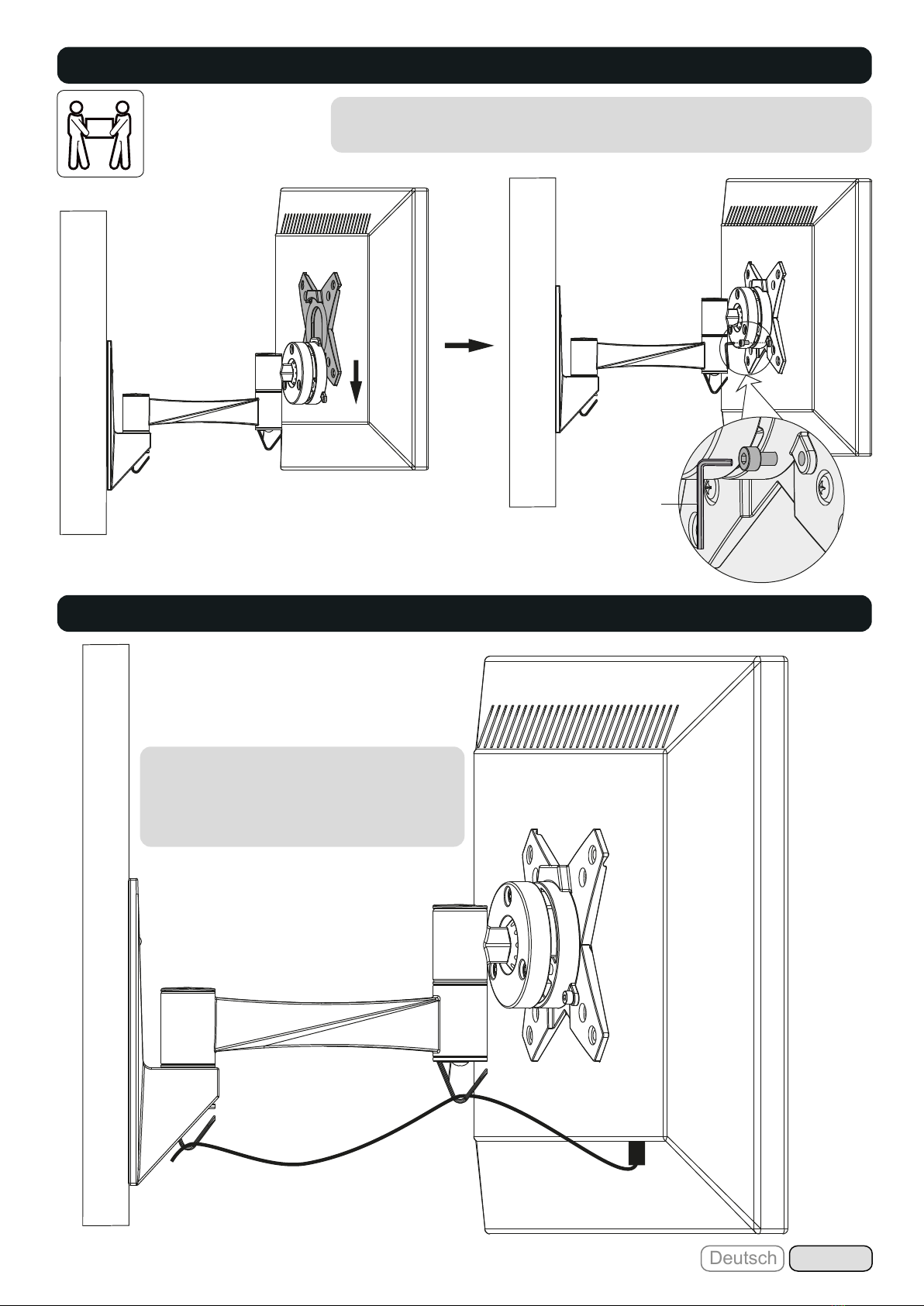 Deutsch