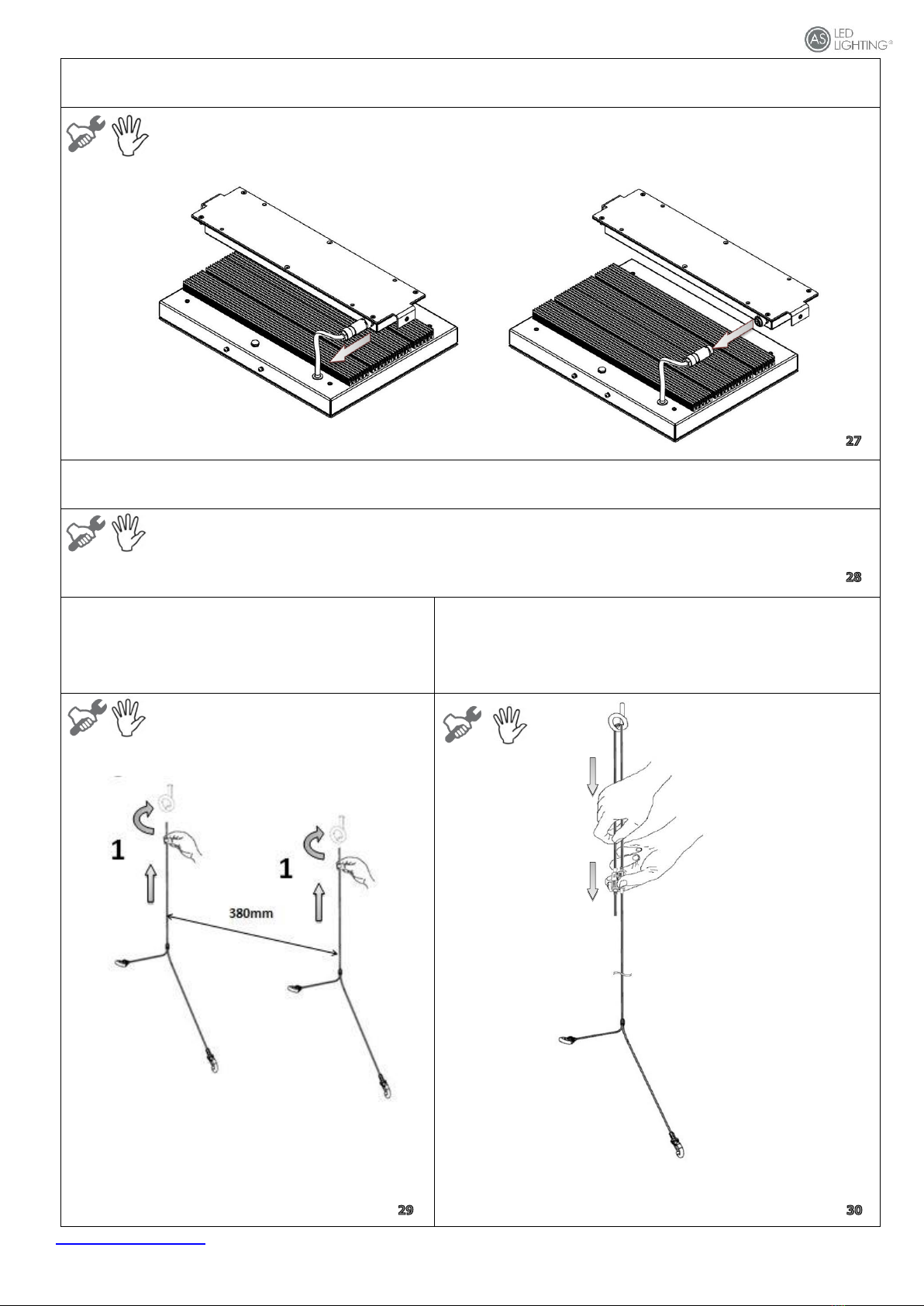 AS LED LIGHTING®

27

28

1

1

380mm

29

30