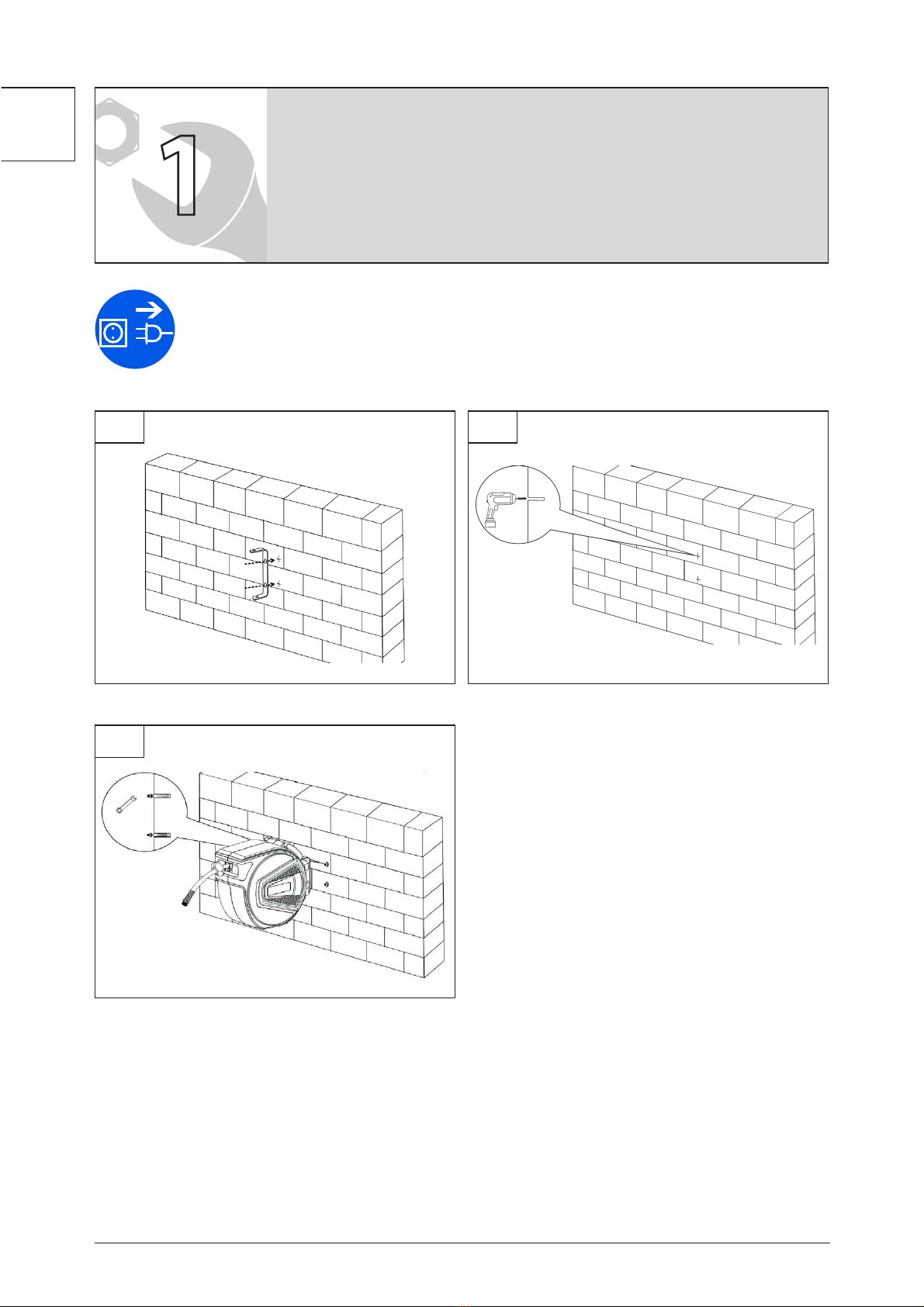 1