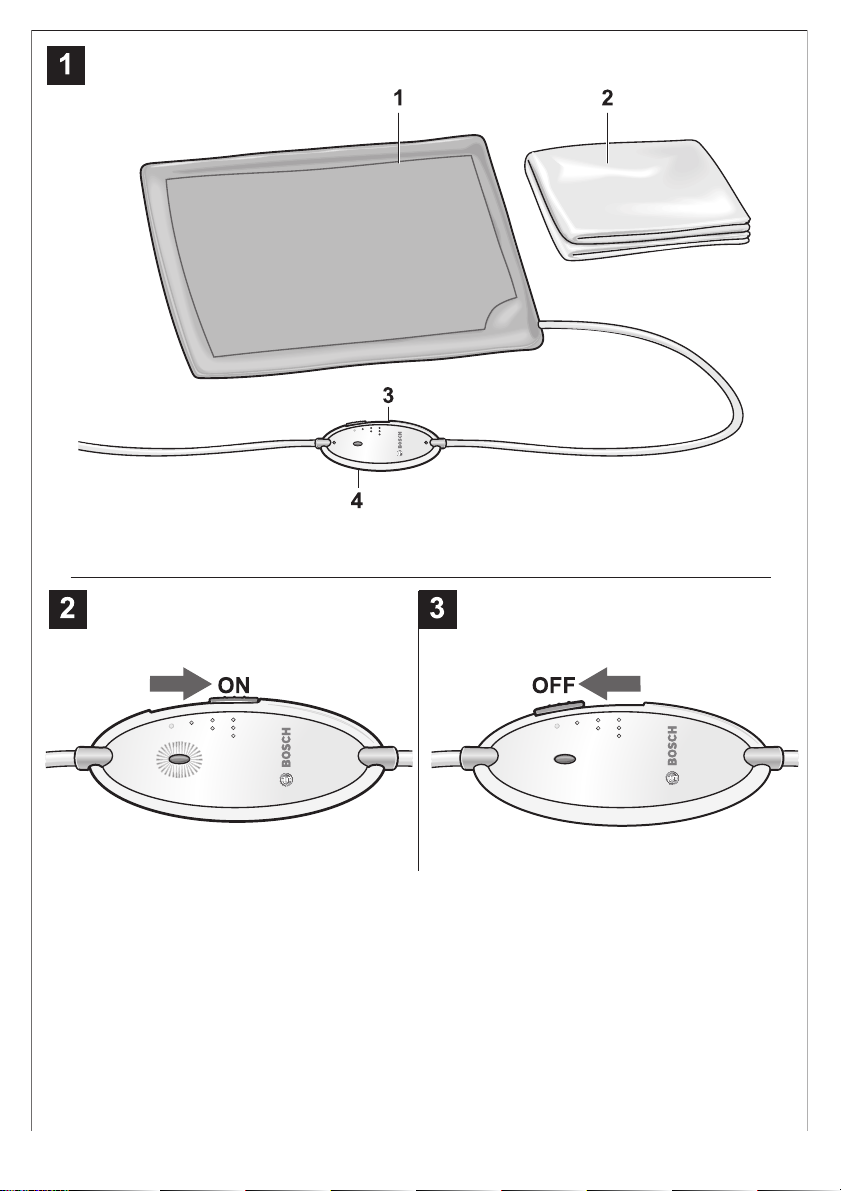 1
1
2
3
BOSCH
4
2
ON
BOSCH
3
OFF
BOSCH