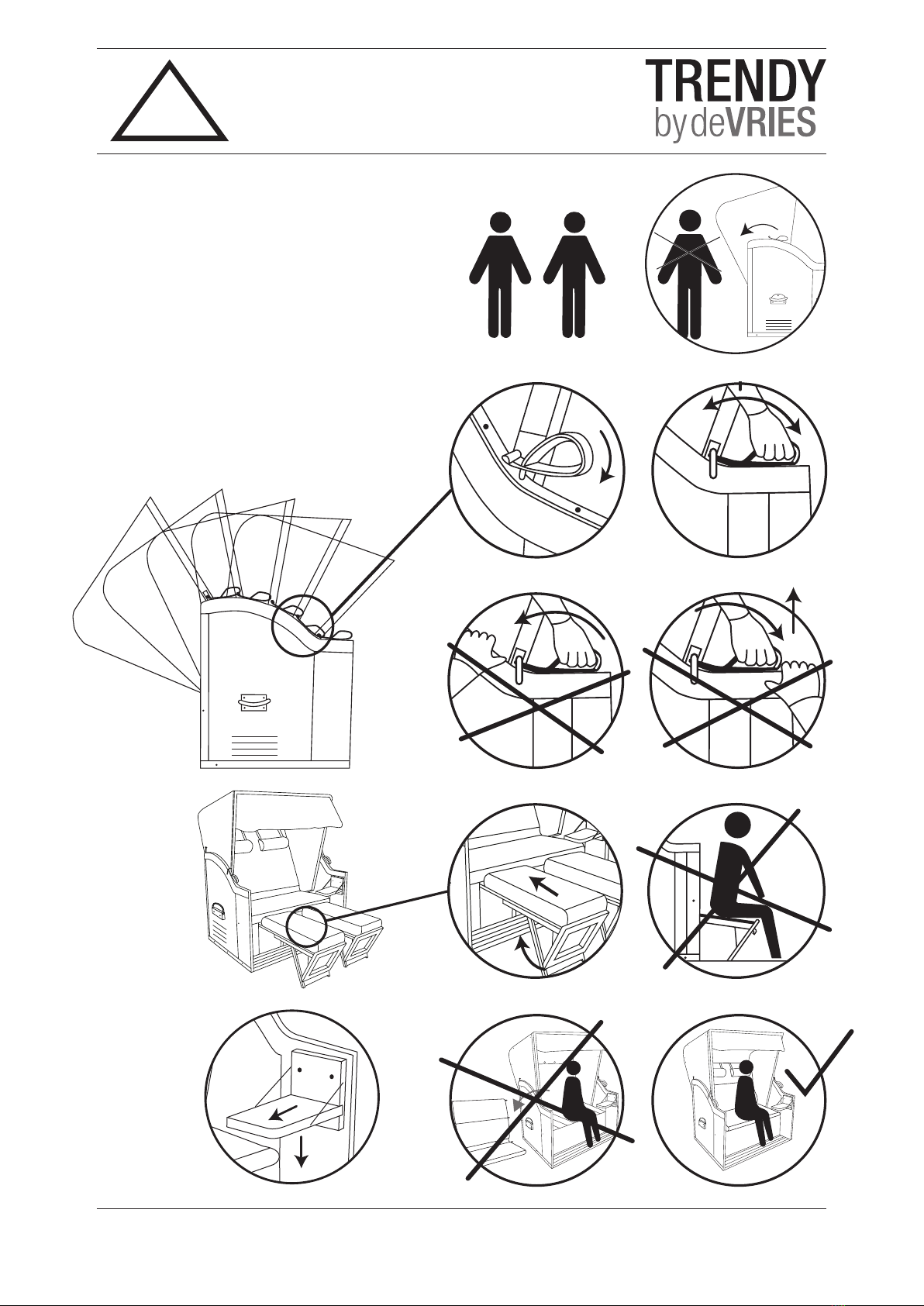 TRENDY
by deVRIES