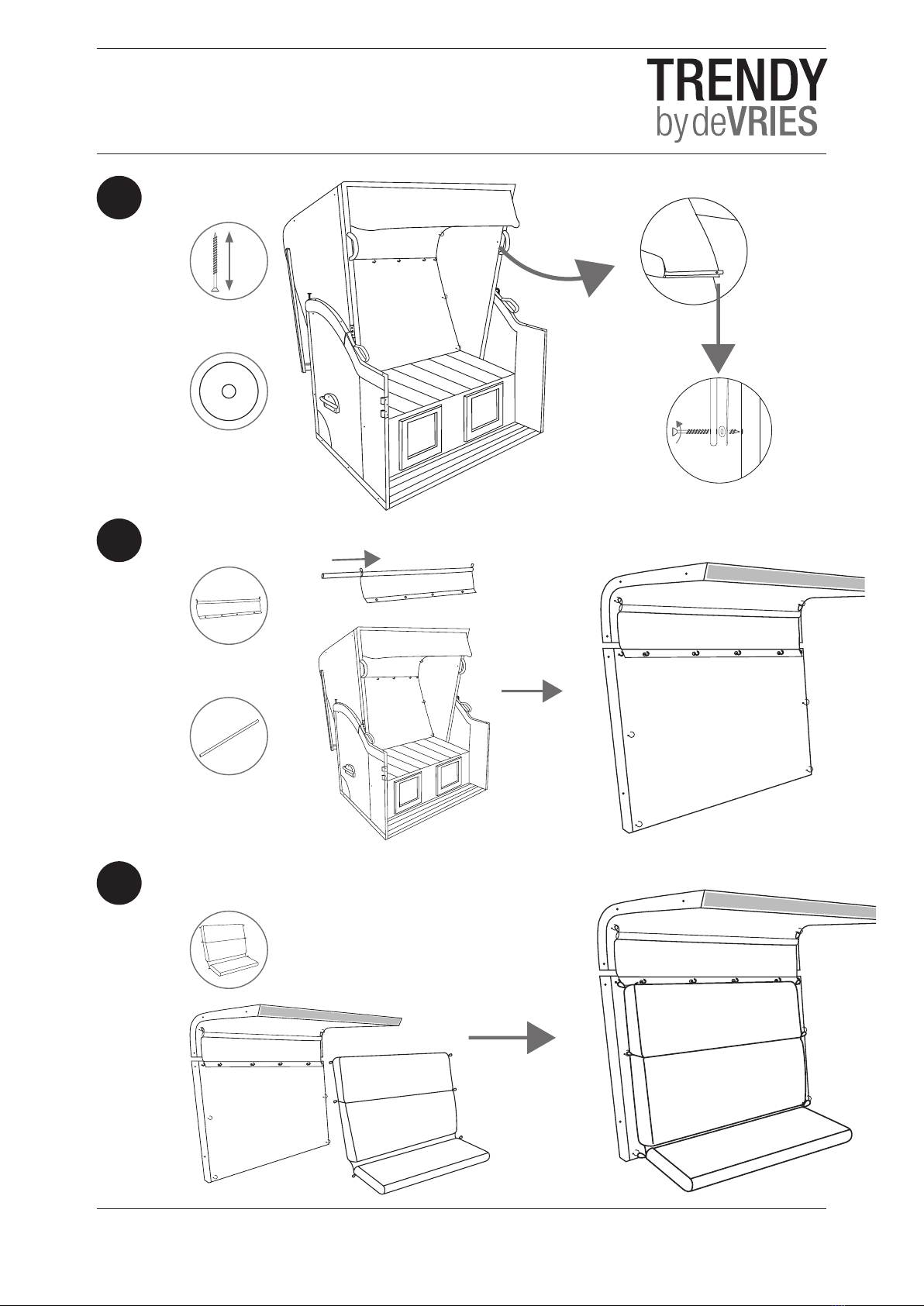 TRENDY
by deVRIES