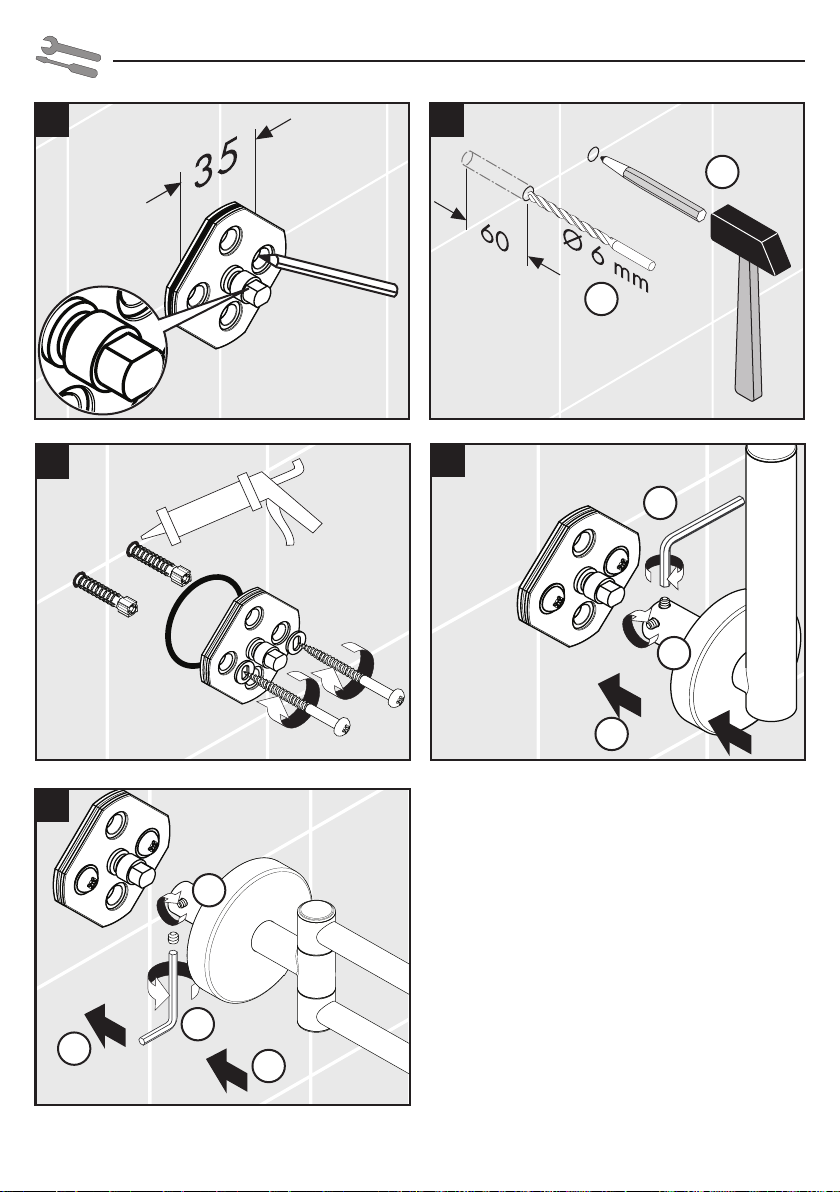 35

60

Ø 6 mm