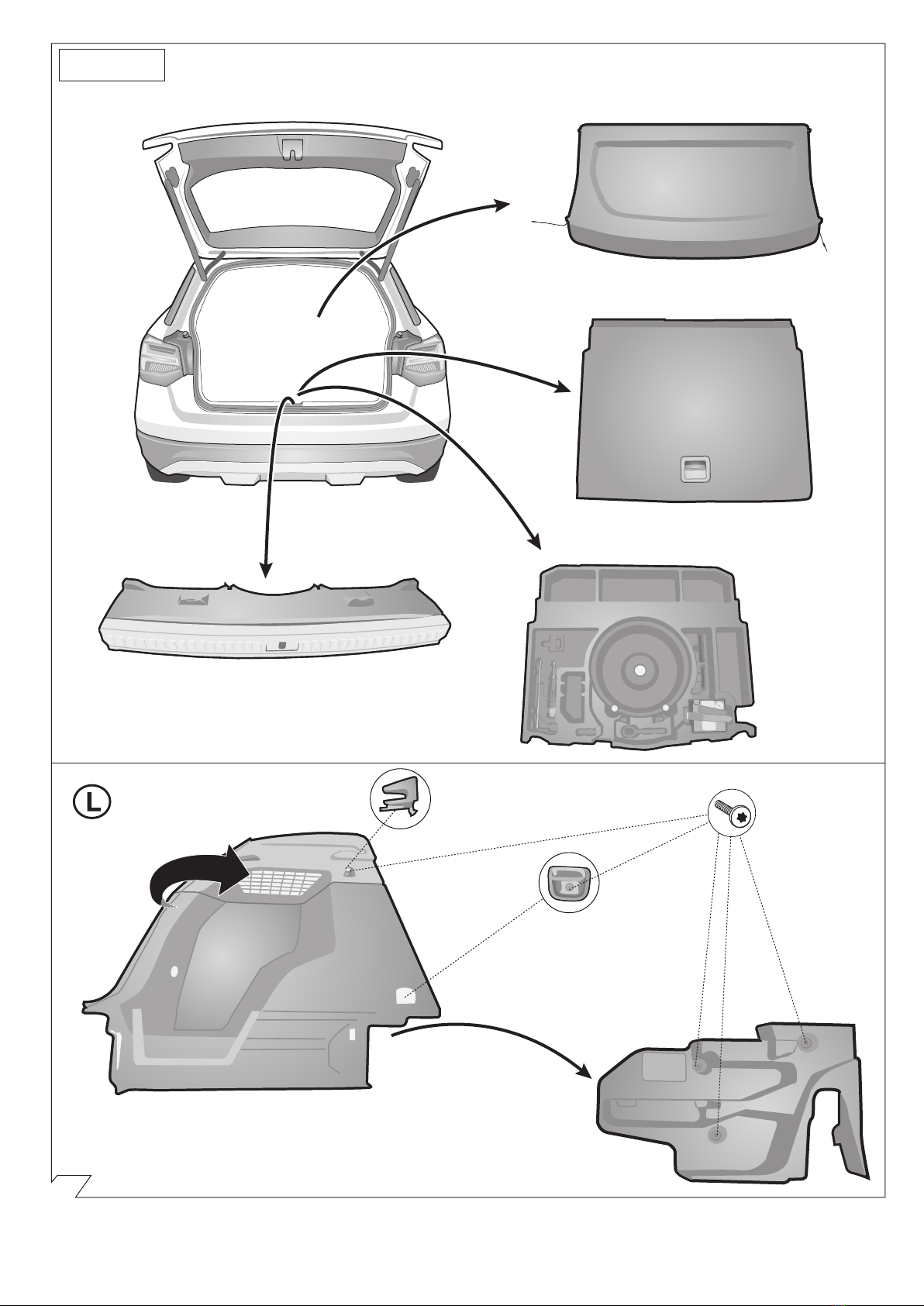 L