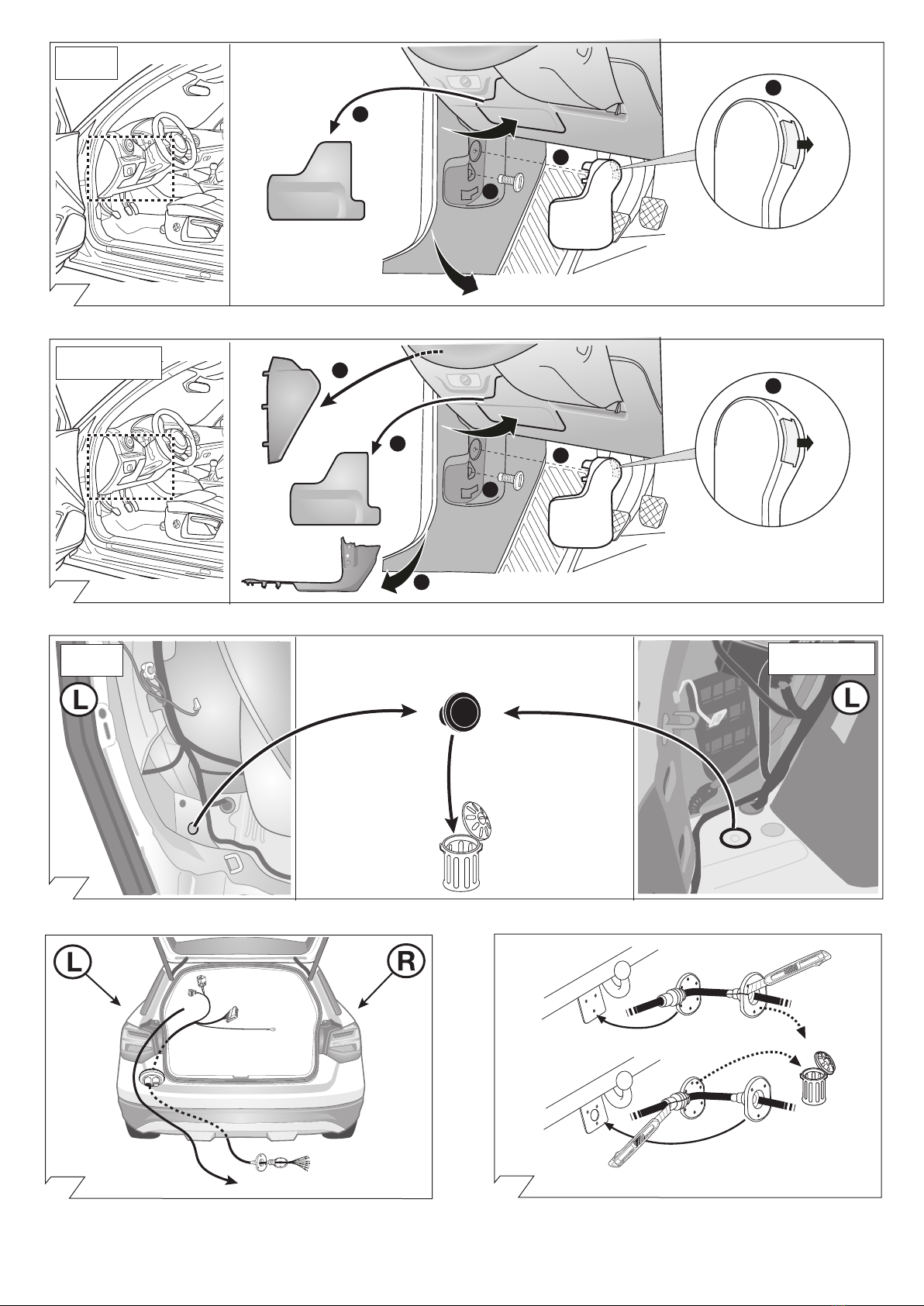 L

L

L

R