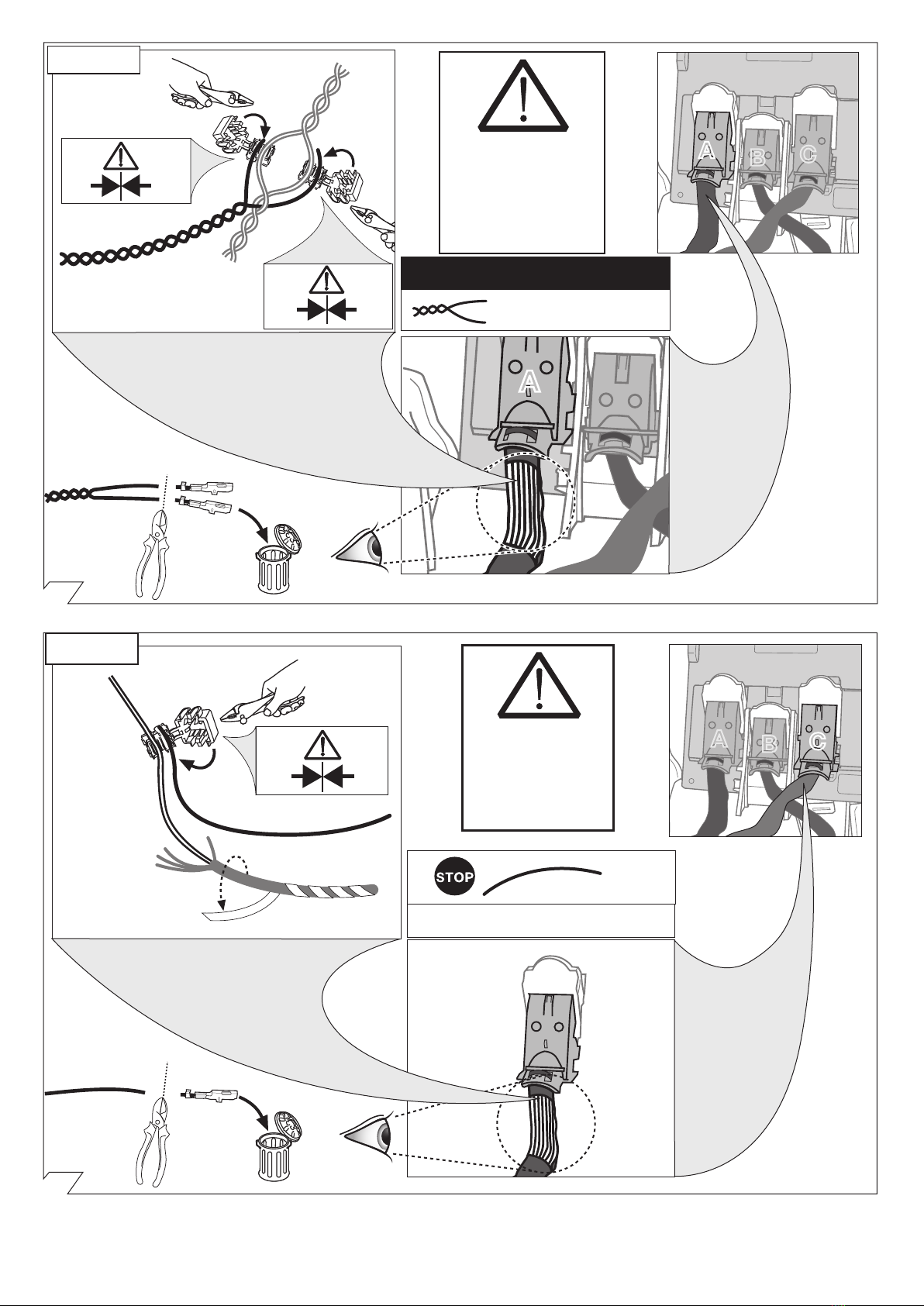 A
B
C
A

A
B
C
STOP