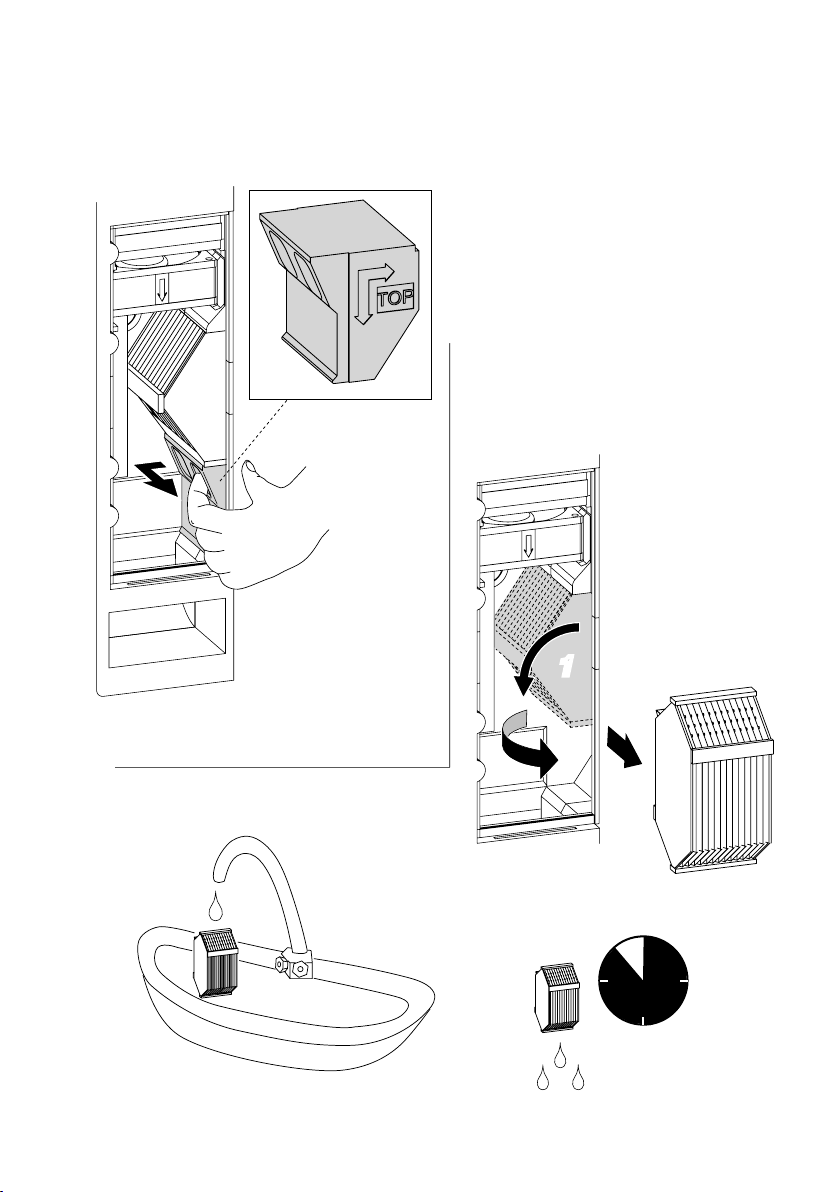 TOP

1