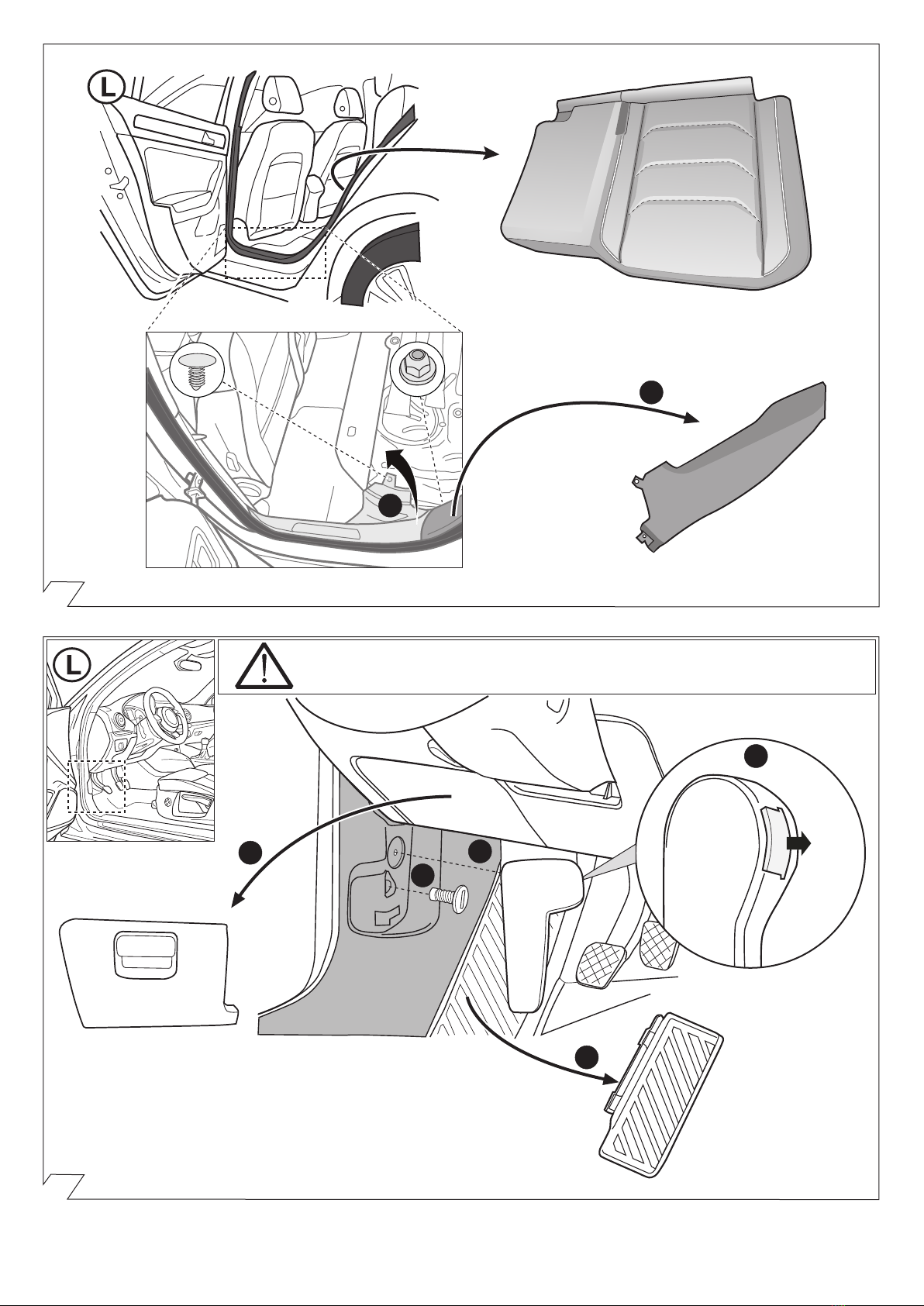 L

L