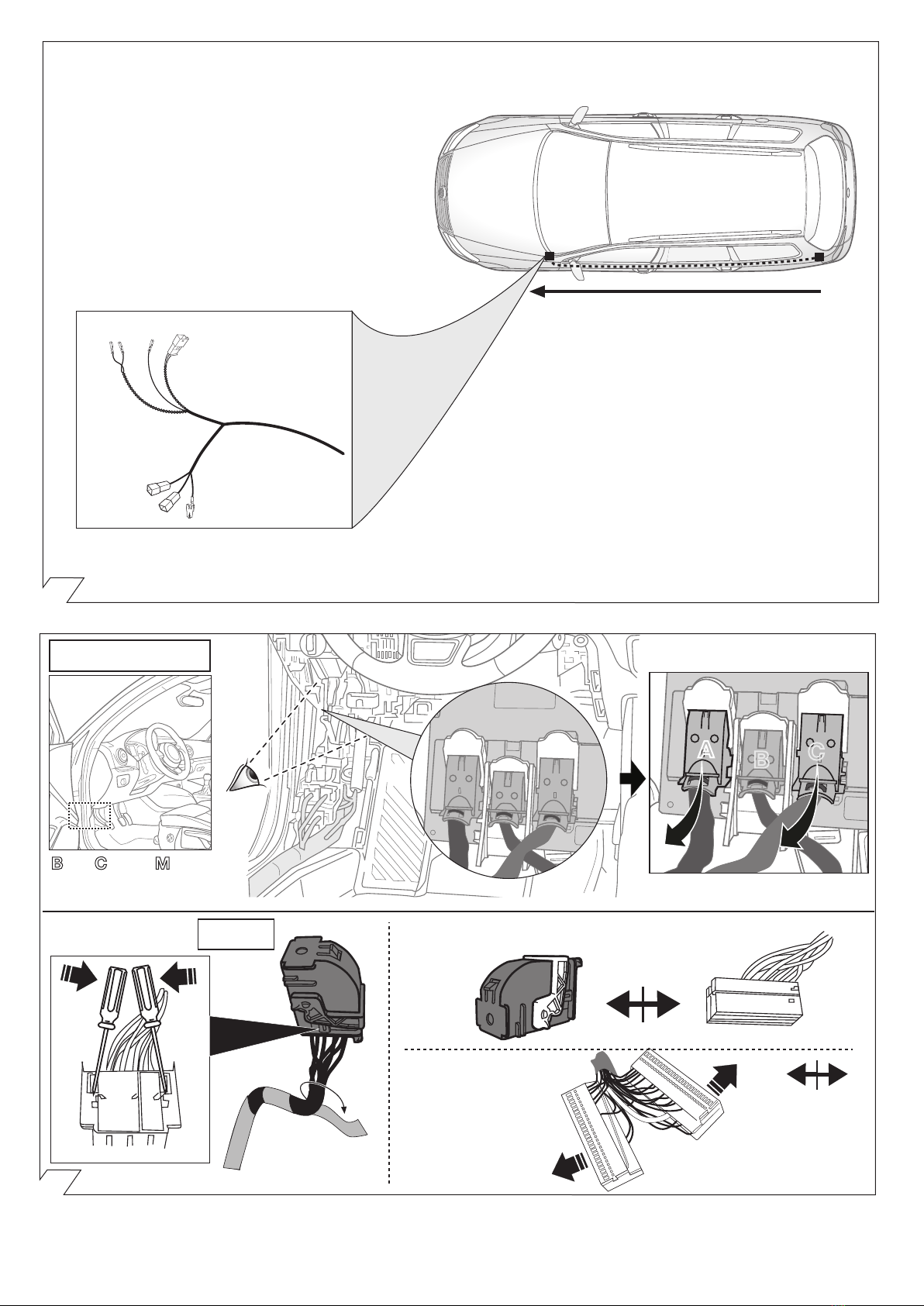 A
B
C
B C M