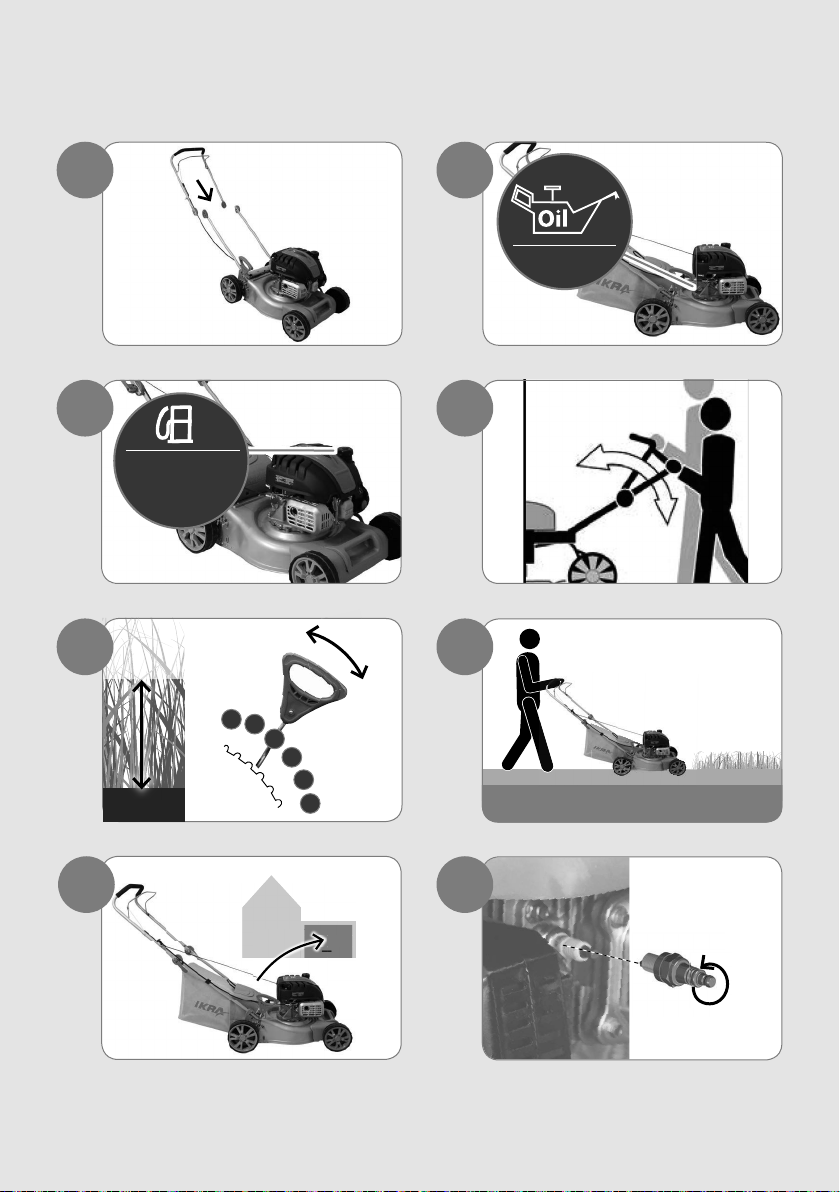 Oil

IKRA

IKRA

IKRA