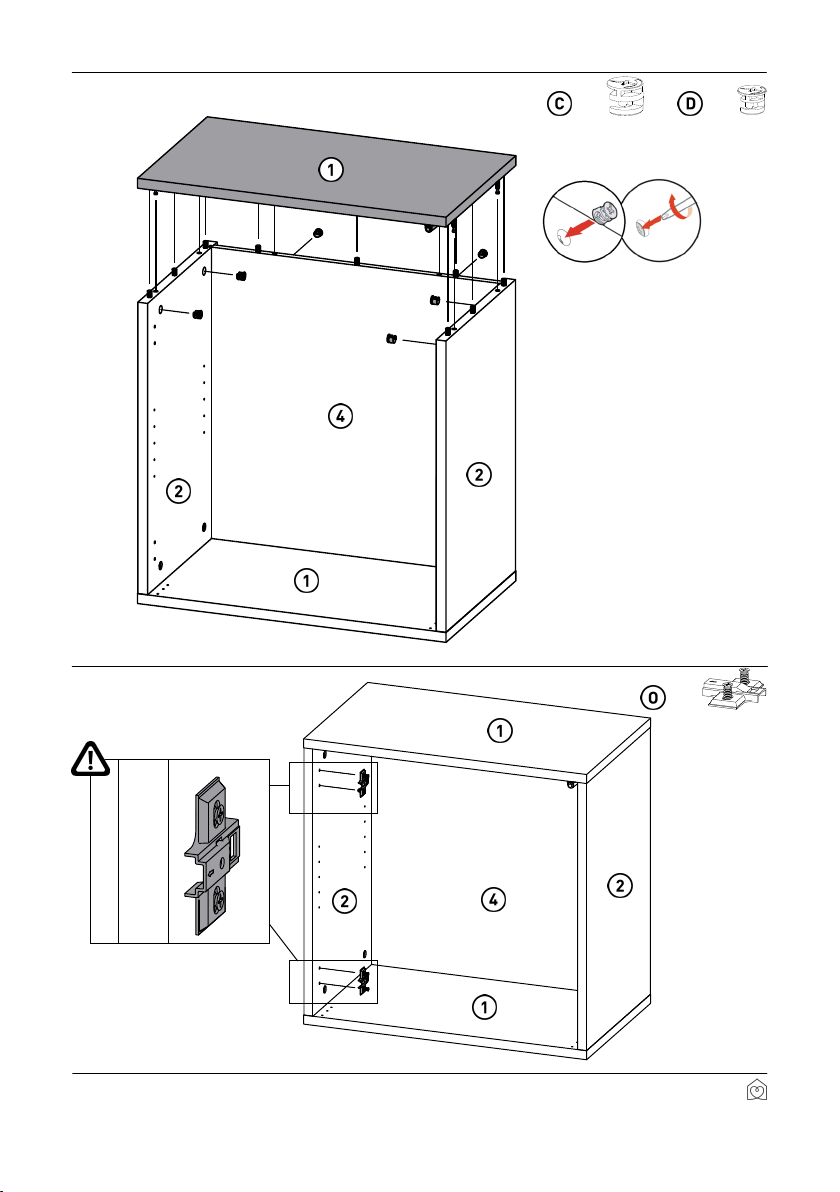 C
D
1
4
2
2
1
O
1
2
4
2
1