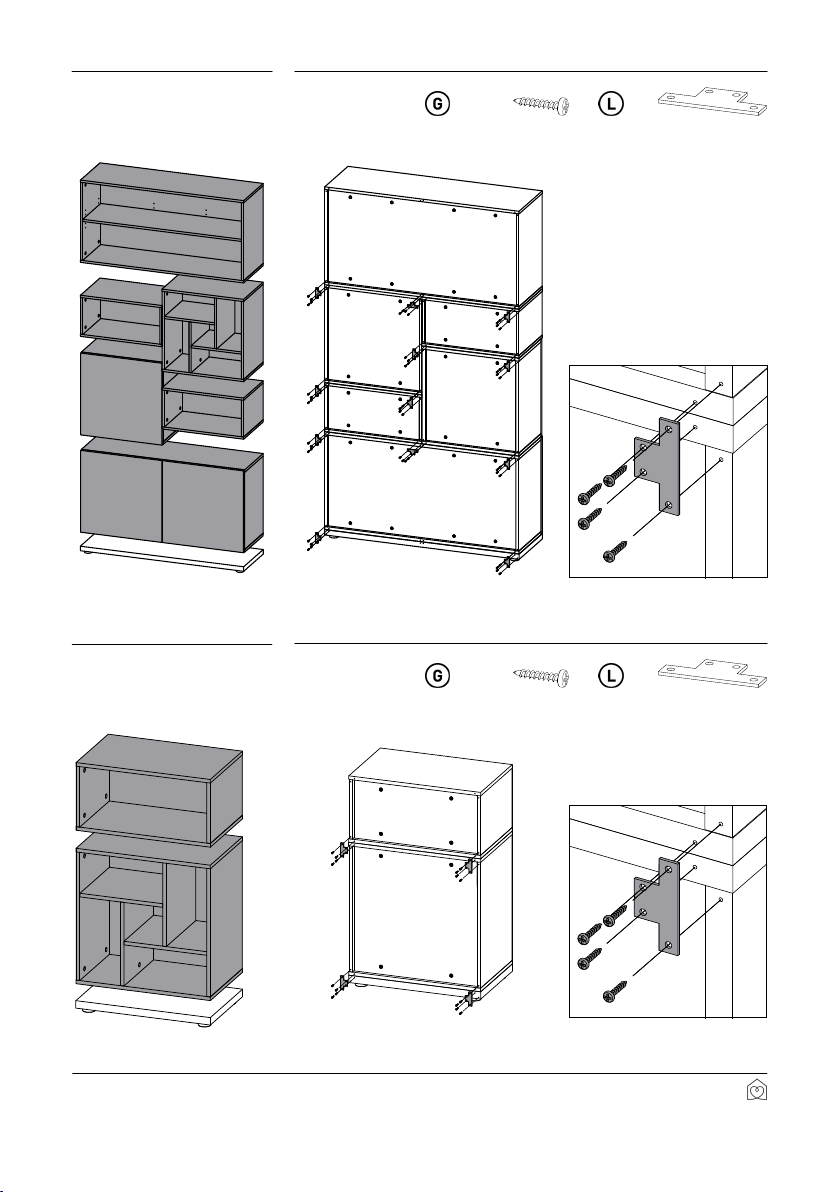 G

L

G

L