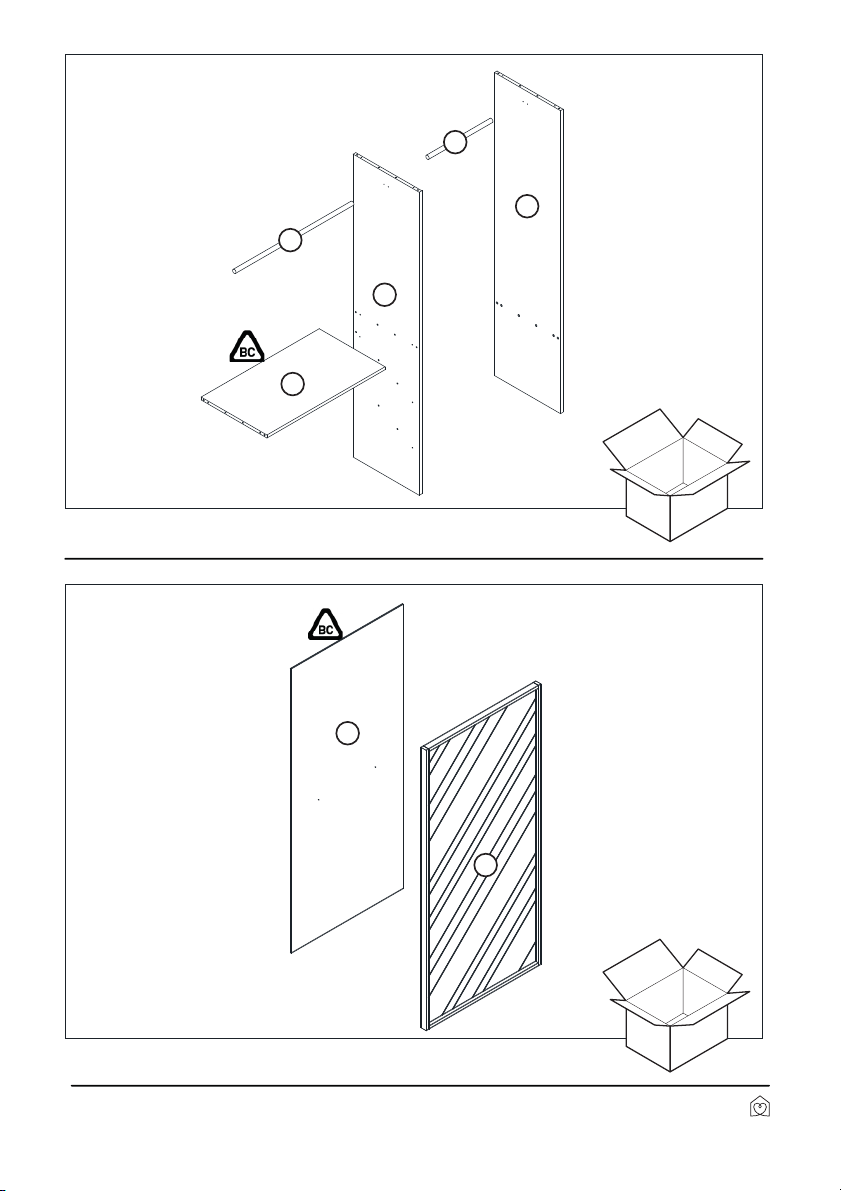 BC

BC