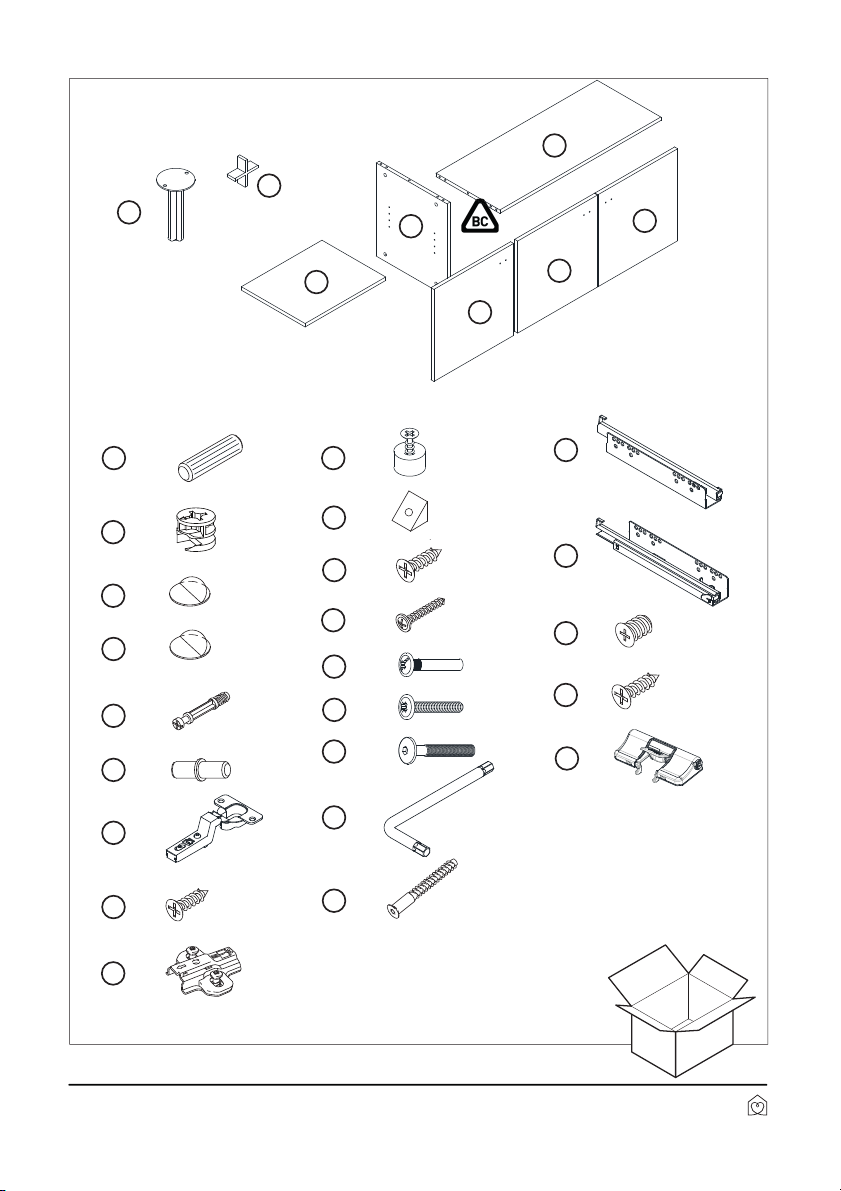 BC